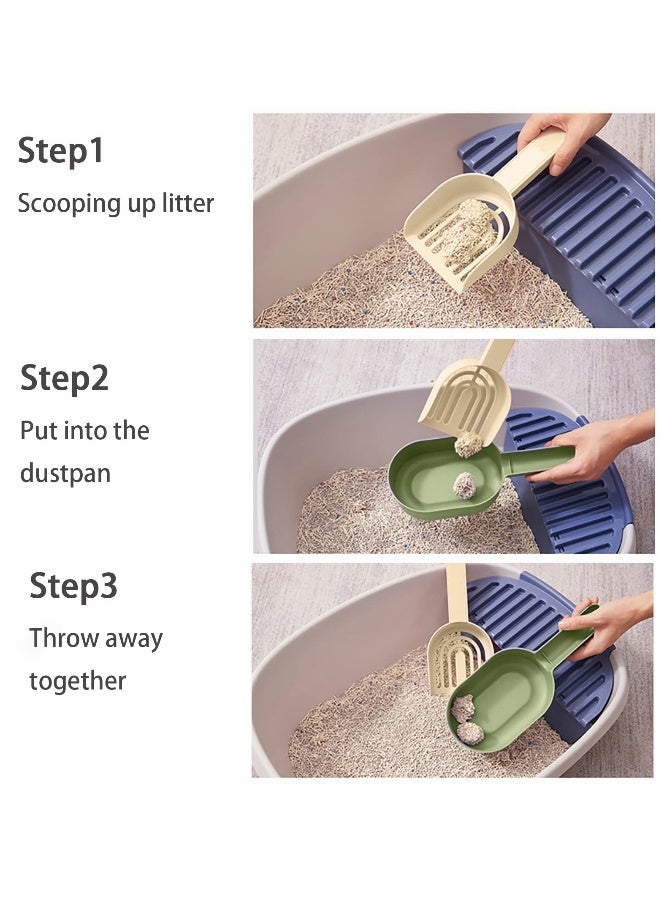 Step1
Scooping up litter

Step2
Put into the dustpan

Step3
Throw away together