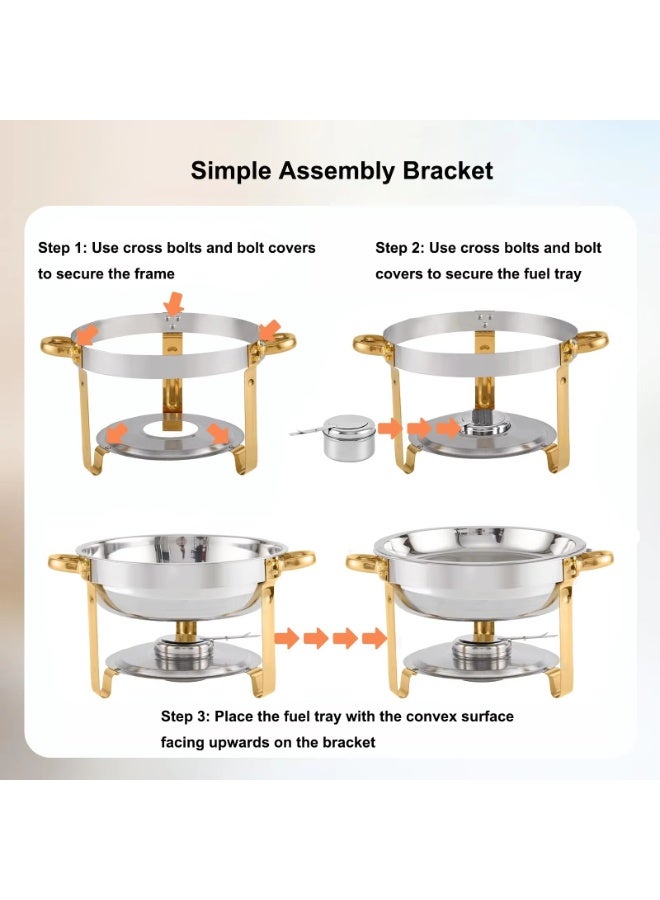 Simple Assembly Bracket

Step 1: Use cross bolts and bolt covers to secure the frame

Step 2: Use cross bolts and bolt covers to secure the fuel tray

Step 3: Place the fuel tray with the convex surface facing upwards on the bracket