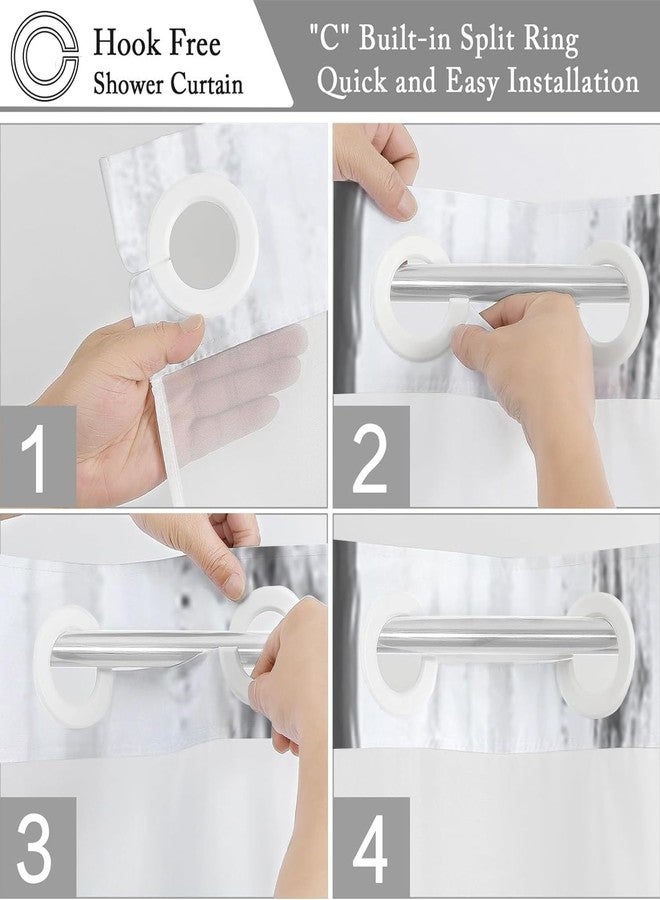 Hook Free
Shower Curtain

"C" Built-in Split Ring
Quick and Easy Installation

1

2

3

4