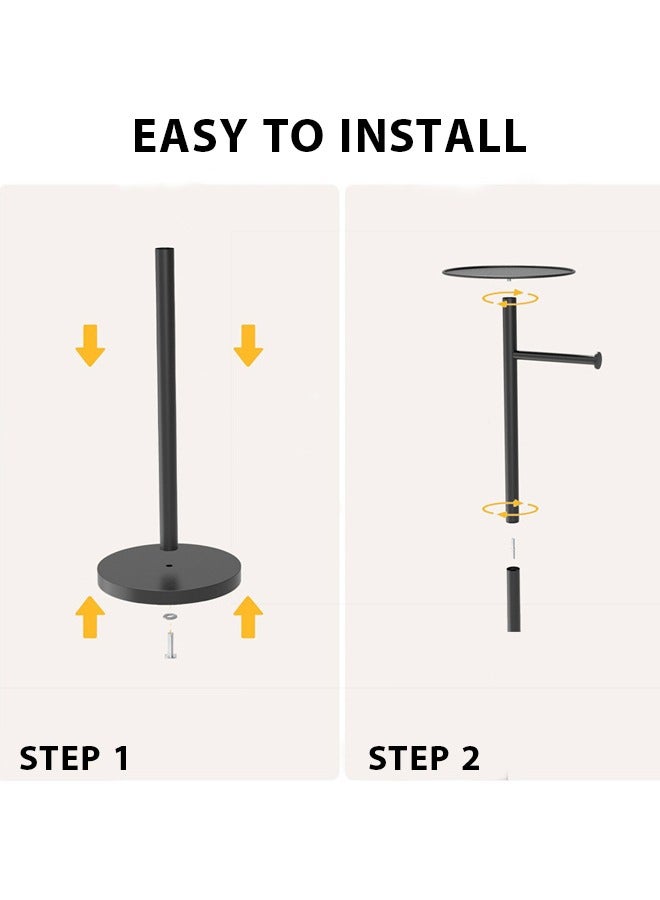 EASY TO INSTALL

STEP 1

STEP 2