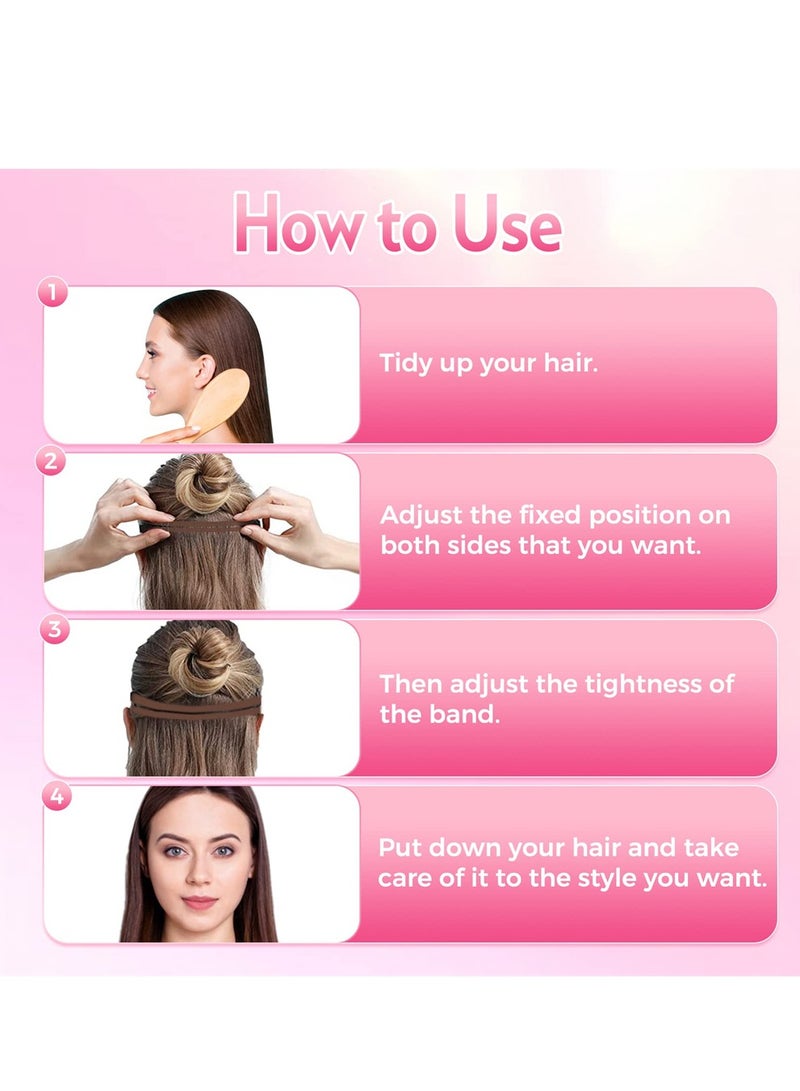 How to Use

1

Tidy up your hair.

2

Adjust the fixed position on both sides that you want.

3

Then adjust the tightness of the band.

4

Put down your hair and take care of it to the style you want.