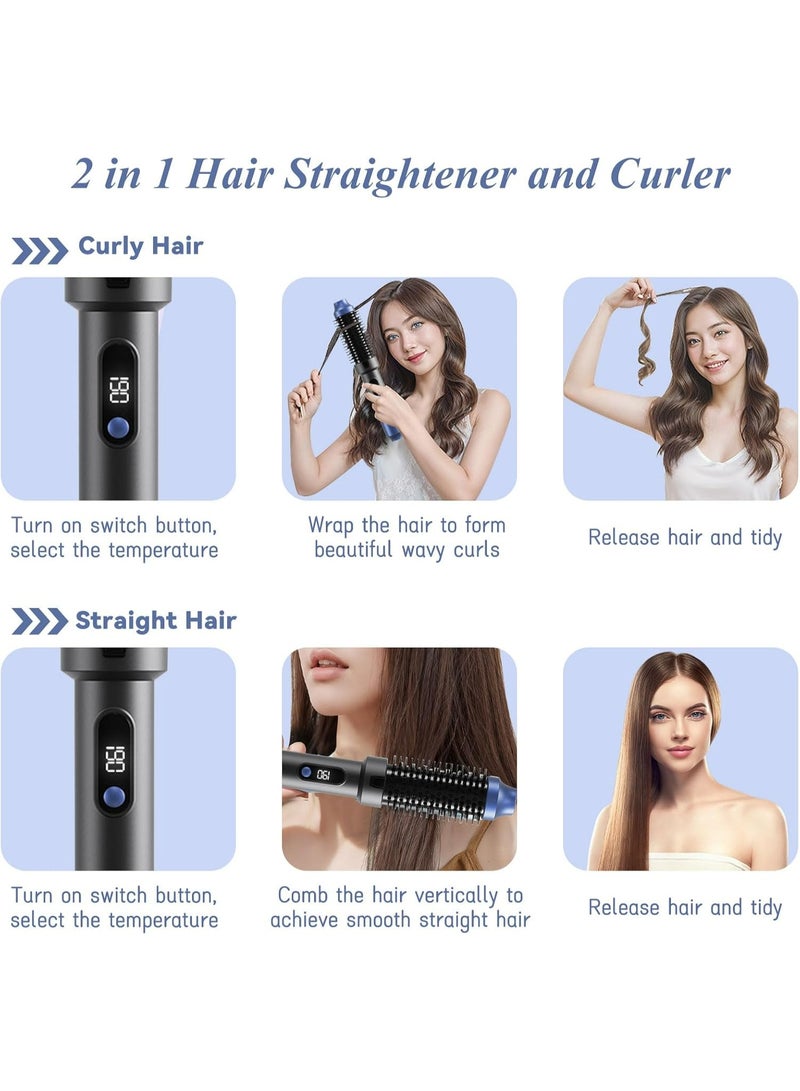 2 in 1 Hair Straightener and Curler

Curly Hair

180

Turn on switch button, select the temperature

Wrap the hair to form beautiful wavy curls

Release hair and tidy

Straight Hair

180

Turn on switch button, select the temperature

180

Comb the hair vertically to achieve smooth straight hair

Release hair and tidy