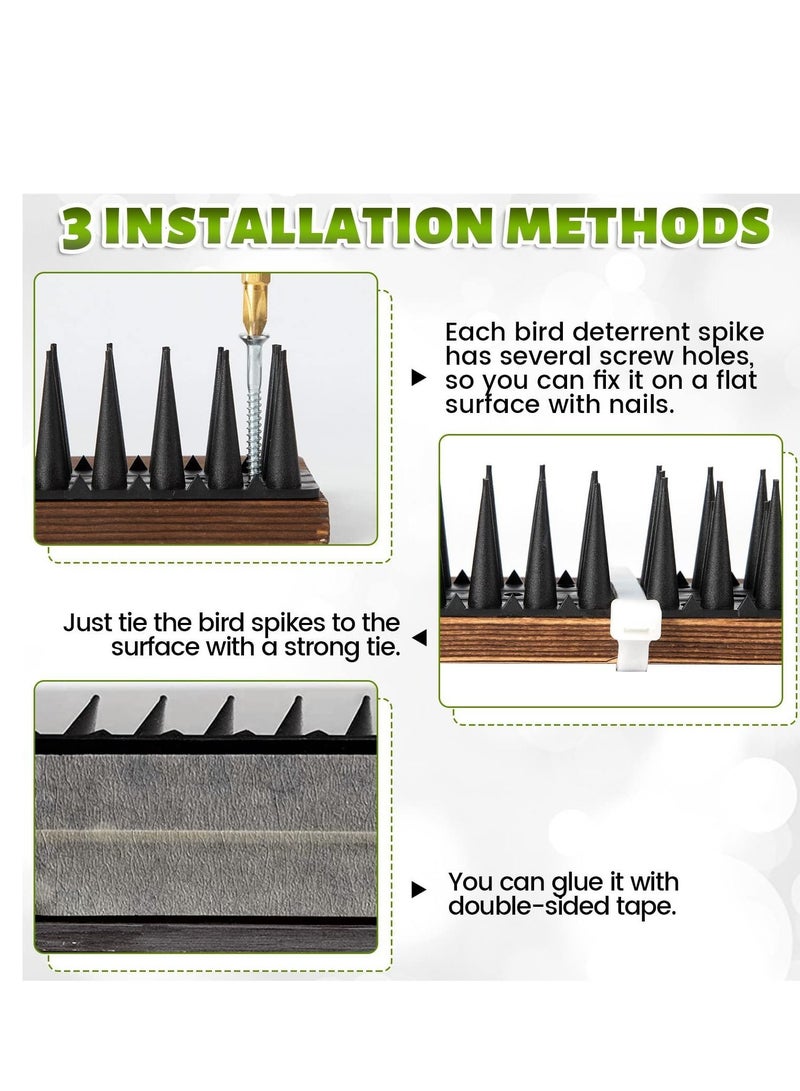 3 INSTALLATION METHODS

Each bird deterrent spike has several screw holes, so you can fix it on a flat surface with nails.

Just tie the bird spikes to the surface with a strong tie.

You can glue it with double-sided tape.