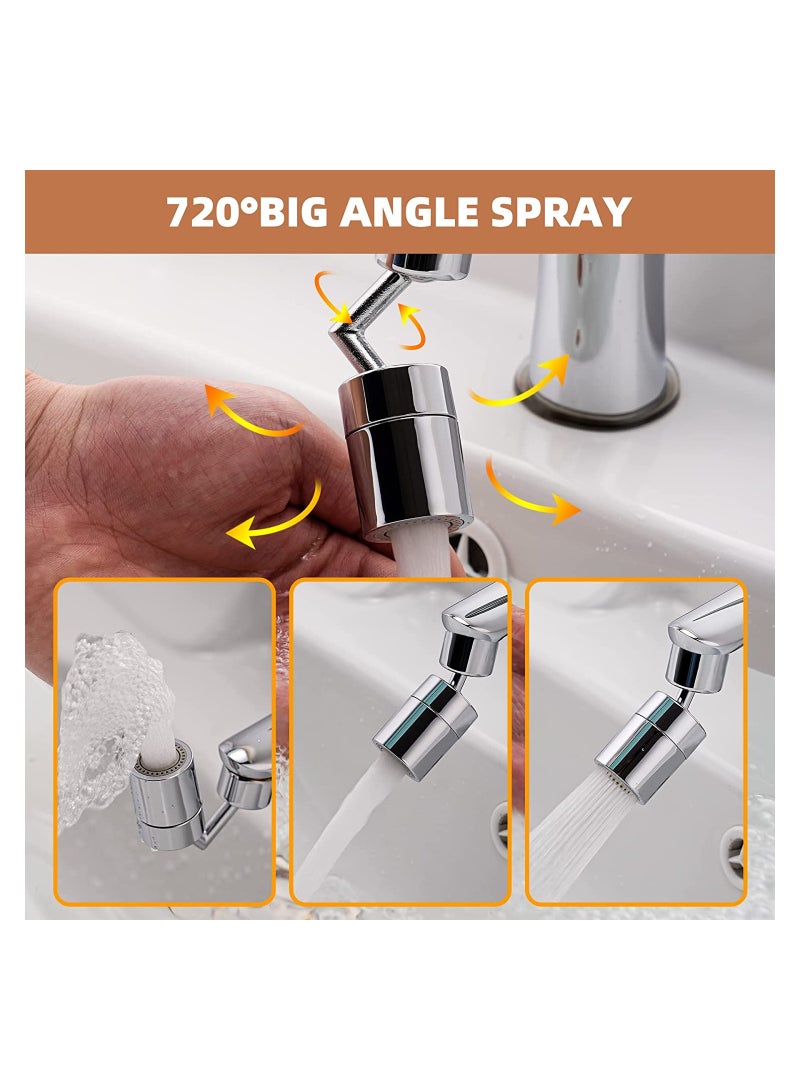 720°BIG ANGLE SPRAY