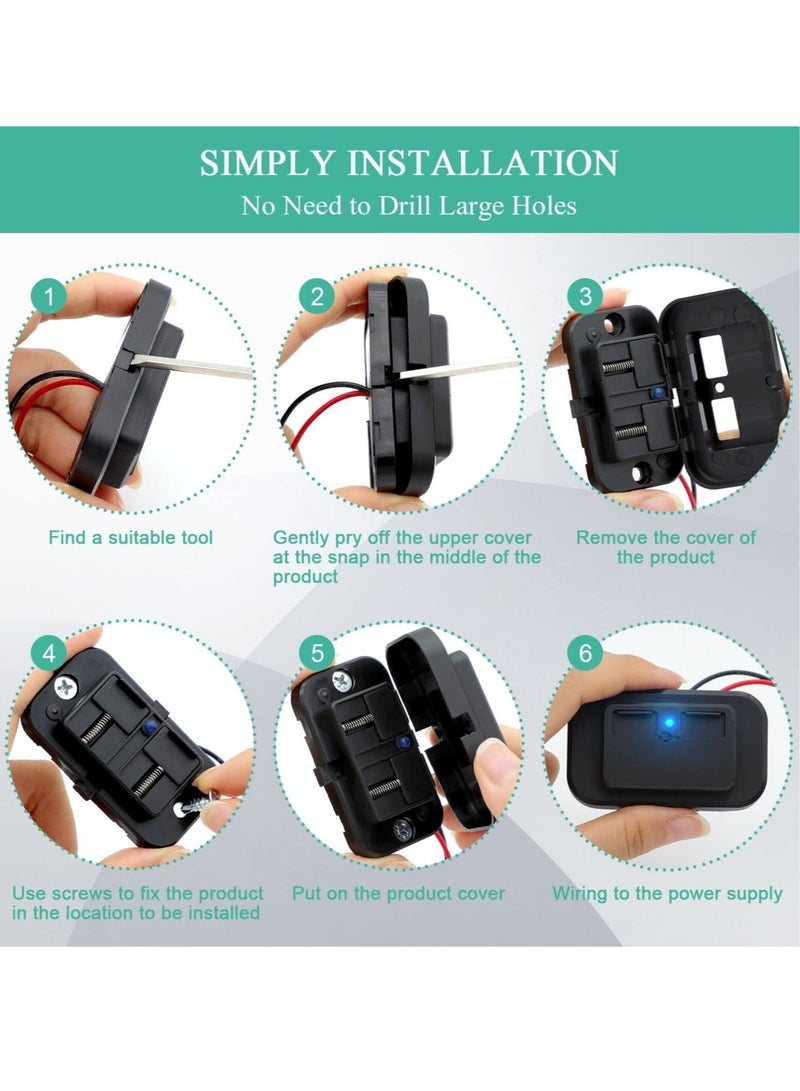 SIMPLY INSTALLATION
No Need to Drill Large Holes

1

Find a suitable tool

2

Gently pry off the upper cover at the snap in the middle of the product

3

Remove the cover of the product

4

Use screws to fix the product in the location to be installed

5

Put on the product cover

6

Wiring to the power supply