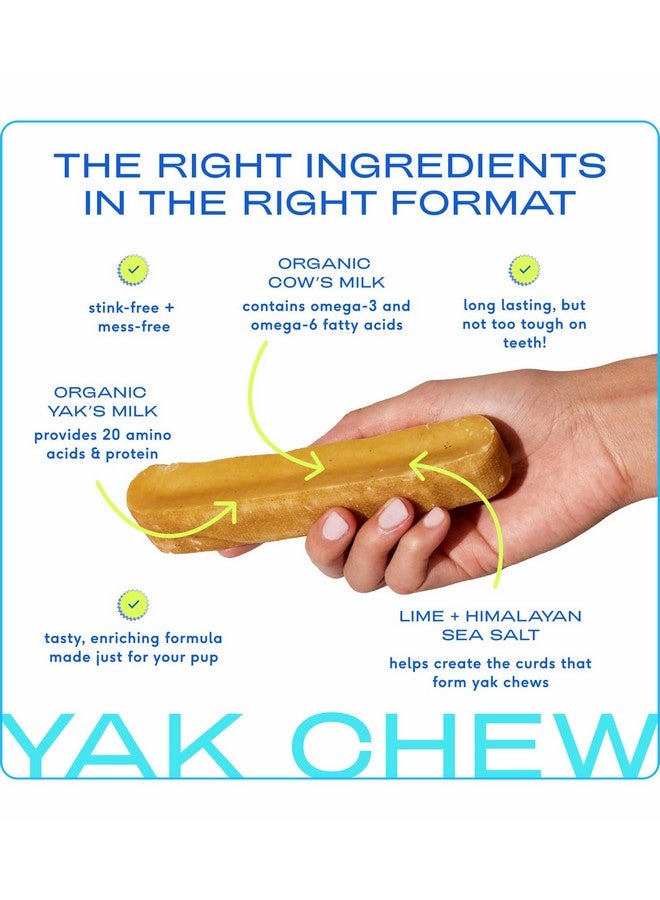 THE RIGHT INGREDIENTS IN THE RIGHT FORMAT

stink-free + mess-free

ORGANIC COW'S MILK

contains omega-3 and omega-6 fatty acids

long lasting, but not too tough on teeth!

ORGANIC YAK'S MILK

provides 20 amino acids & protein

tasty, enriching formula made just for your pup

LIME + HIMALAYAN SEA SALT

helps create the curds that form yak chews

YAK CHEW