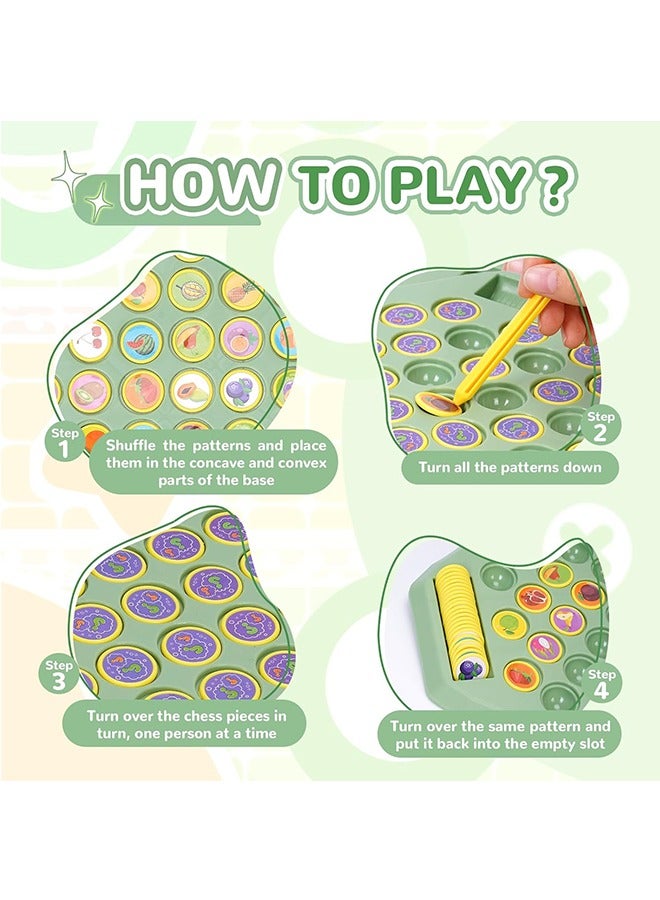 HOW TO PLAY ?

Step 1
Shuffle the patterns and place them in the concave and convex parts of the base

Step 2
Turn all the patterns down

Step 3
Turn over the chess pieces in turn, one person at a time

Step 4
Turn over the same pattern and put it back into the empty slot