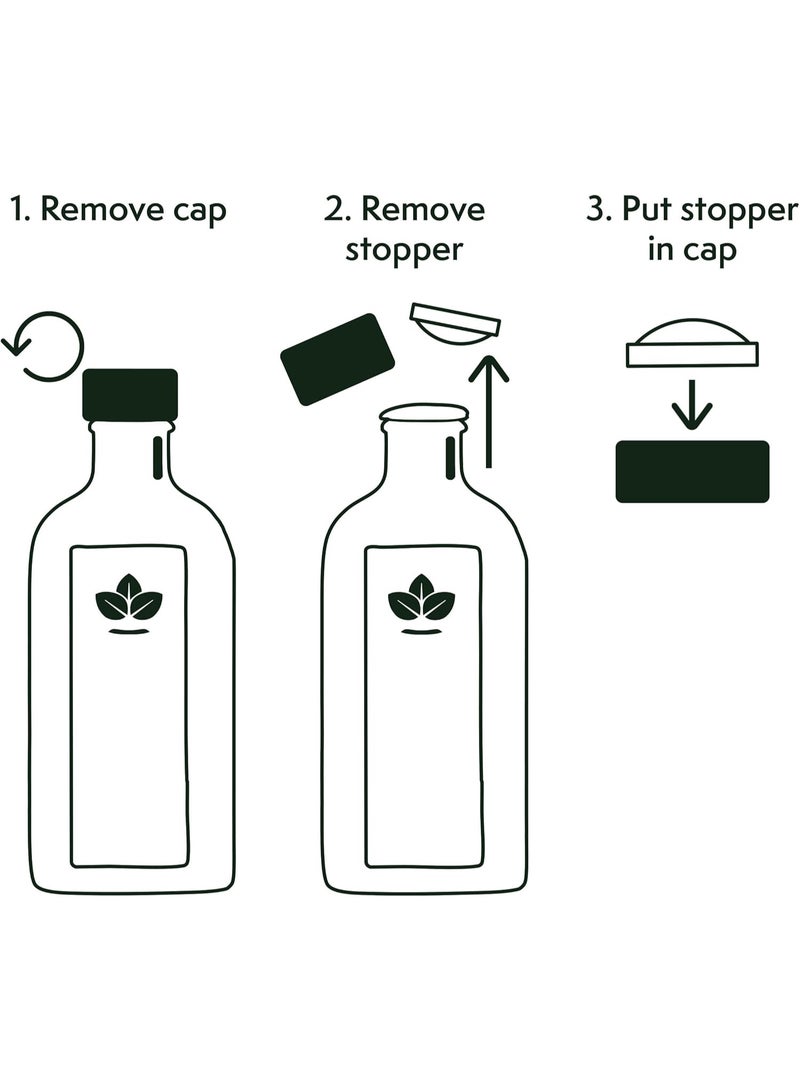 1. Remove cap

2. Remove stopper

3. Put stopper in cap