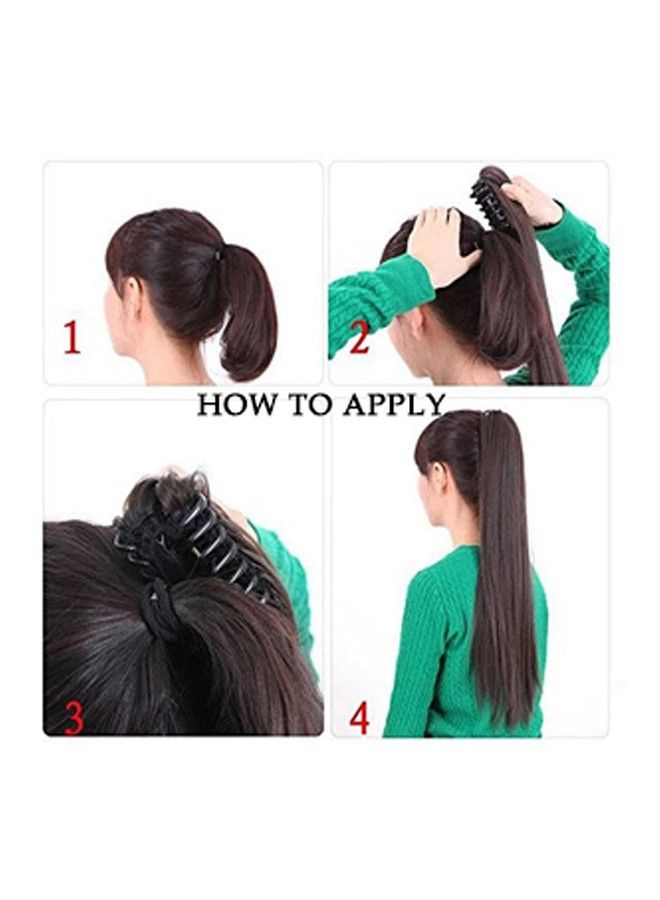 1

2

HOW TO APPLY

3

4