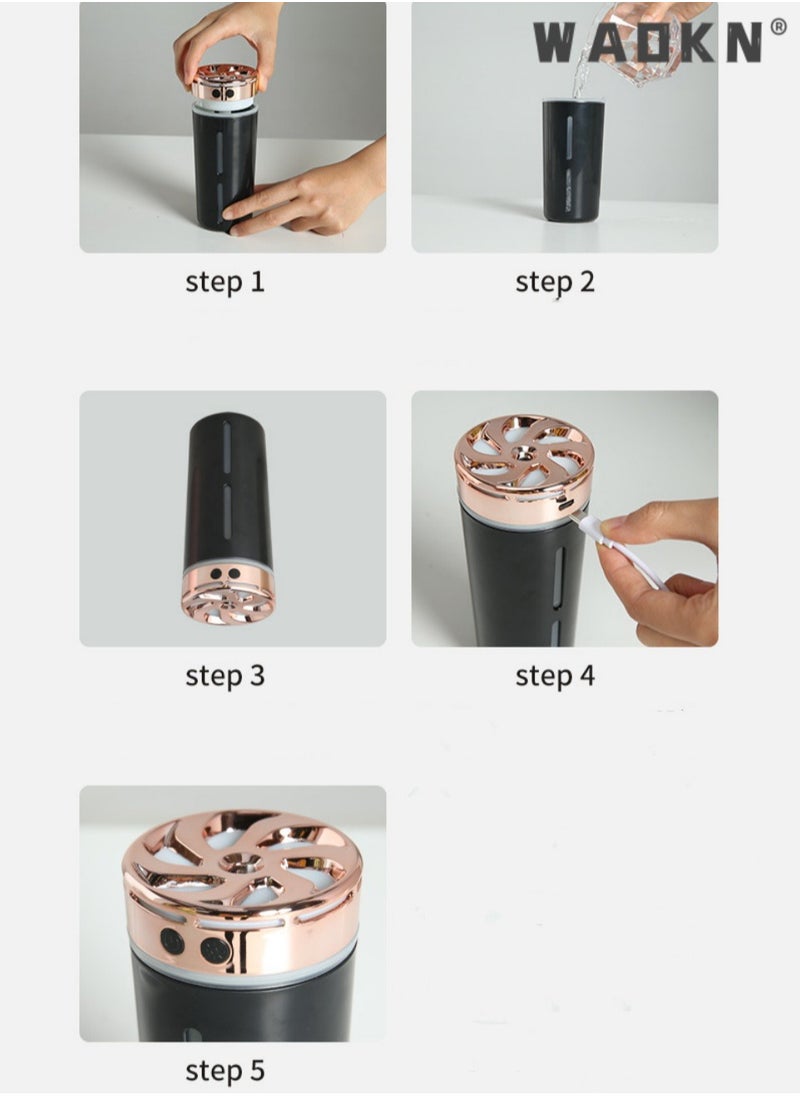 WADKN®

step 1

step 2

step 3

step 4

step 5