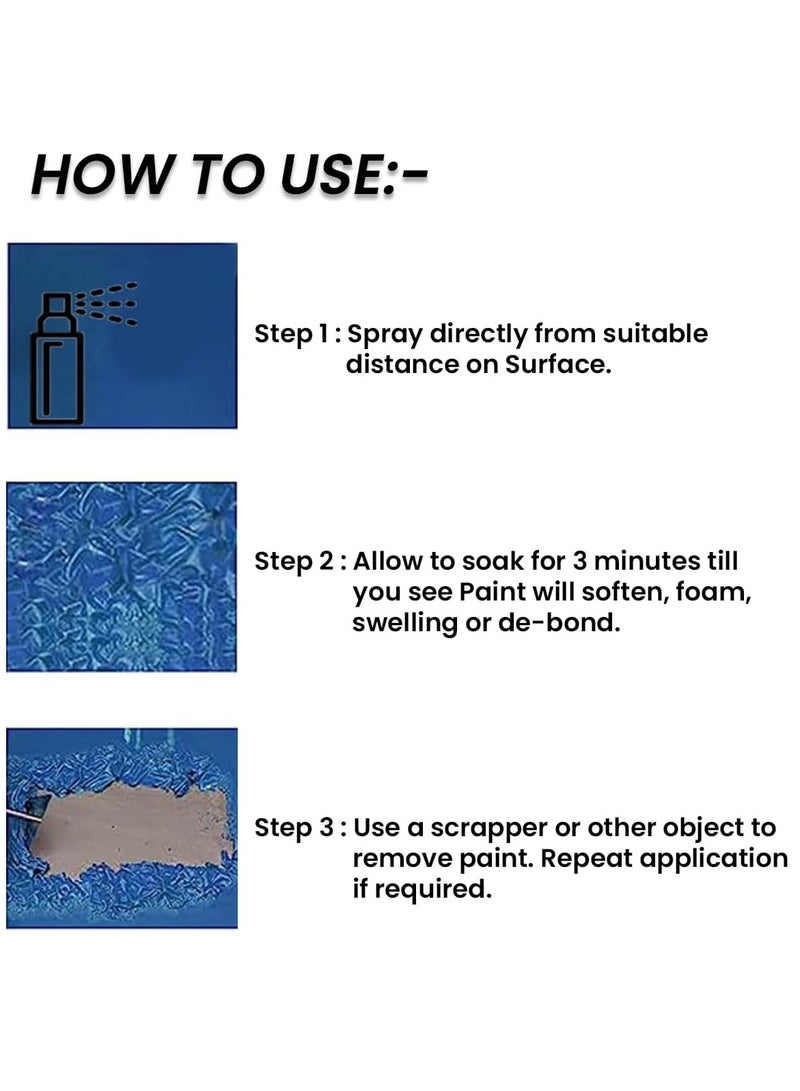 HOW TO USE:-

Step 1 : Spray directly from suitable distance on Surface.

Step 2 : Allow to soak for 3 minutes till you see Paint will soften, foam, swelling or de-bond.

Step 3 : Use a scrapper or other object to remove paint. Repeat application if required.