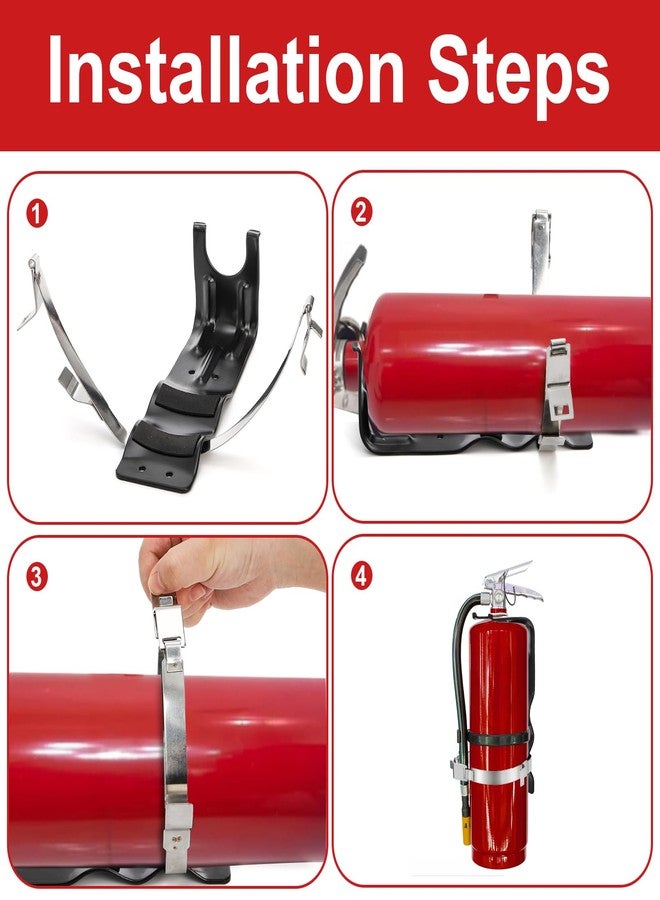 Installation Steps

1

2

3

4