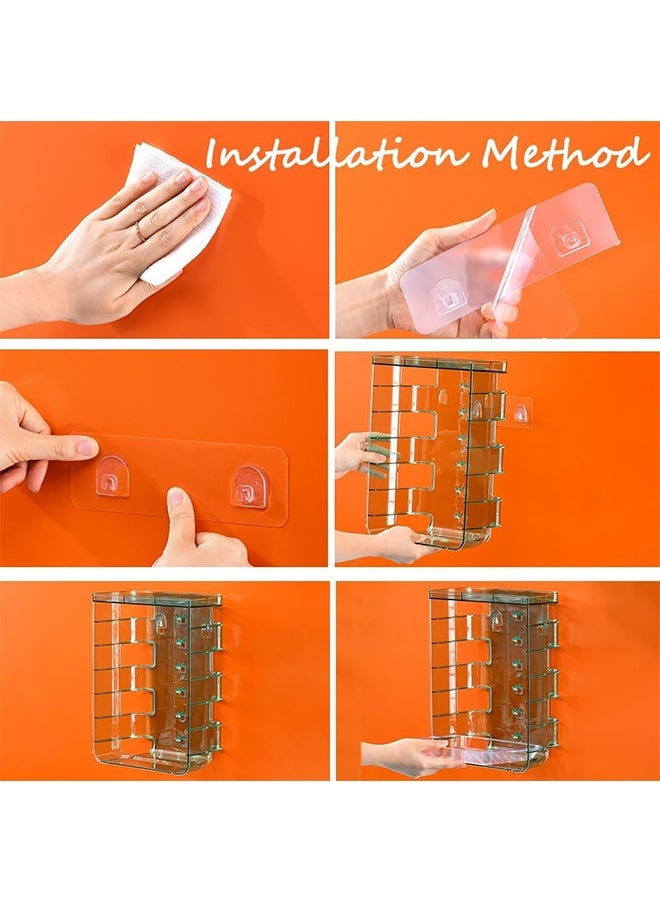 Installation Method