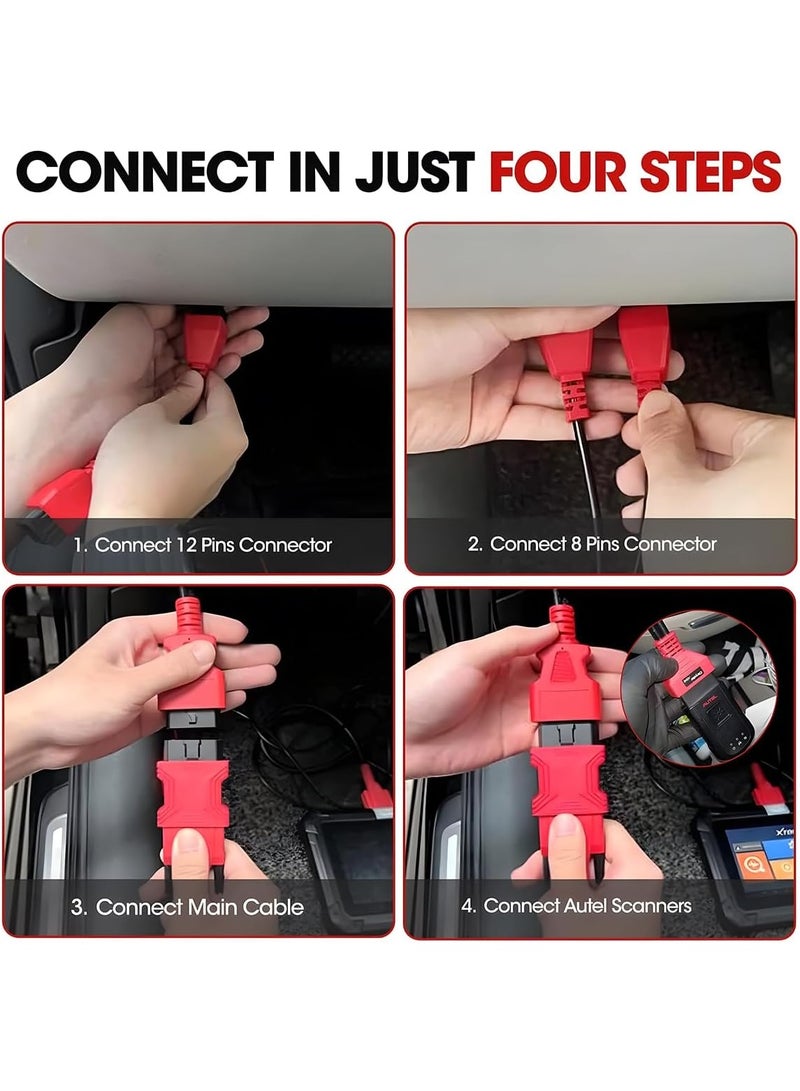 CONNECT IN JUST FOUR STEPS

1. Connect 12 Pins Connector

2. Connect 8 Pins Connector

3. Connect Main Cable

4. Connect Autel Scanners