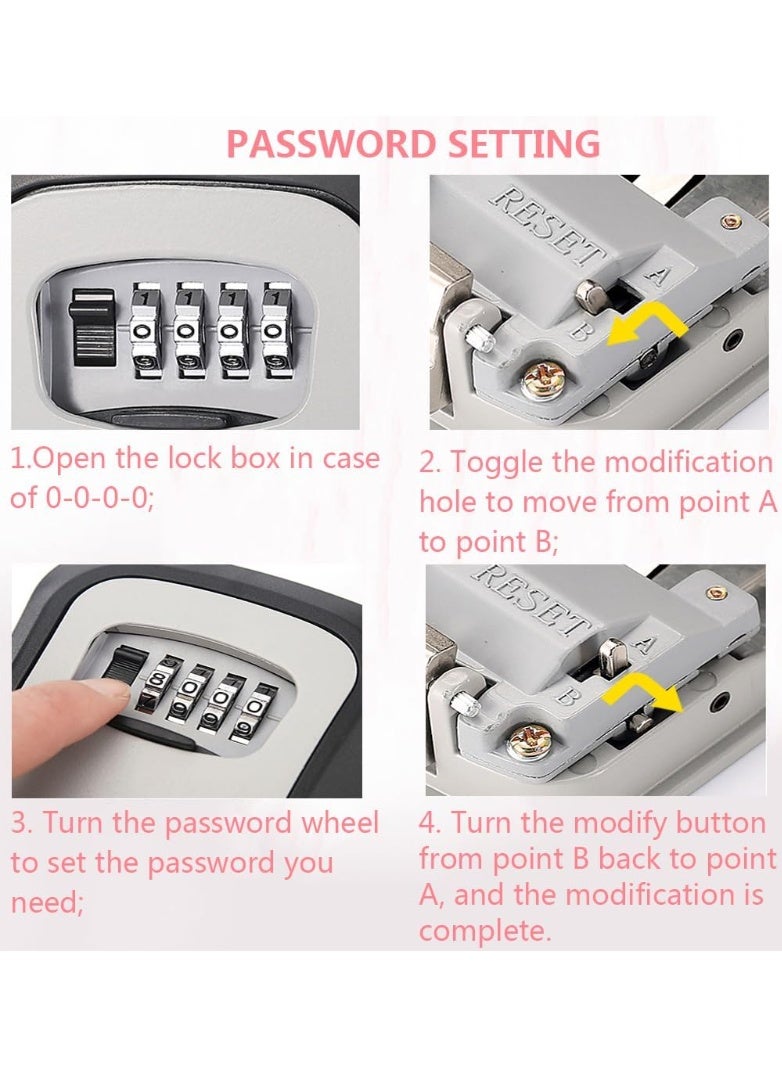 PASSWORD SETTING

RESET
A
B

1.Open the lock box in case of 0-0-0-0;

2. Toggle the modification hole to move from point A to point B;

RESET
A
B

3. Turn the password wheel to set the password you need;

4. Turn the modify button from point B back to point A, and the modification is complete.