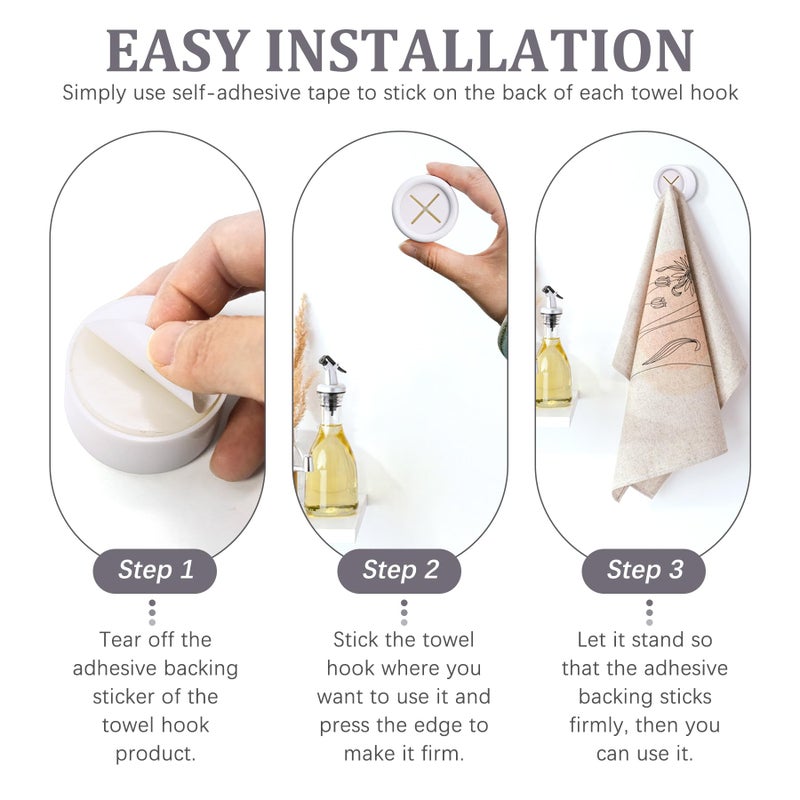 EASY INSTALLATION

Simply use self-adhesive tape to stick on the back of each towel hook

Step 1

Tear off the adhesive backing sticker of the towel hook product.

Step 2

Stick the towel hook where you want to use it and press the edge to make it firm.

Step 3

Let it stand so that the adhesive backing sticks firmly, then you can use it.