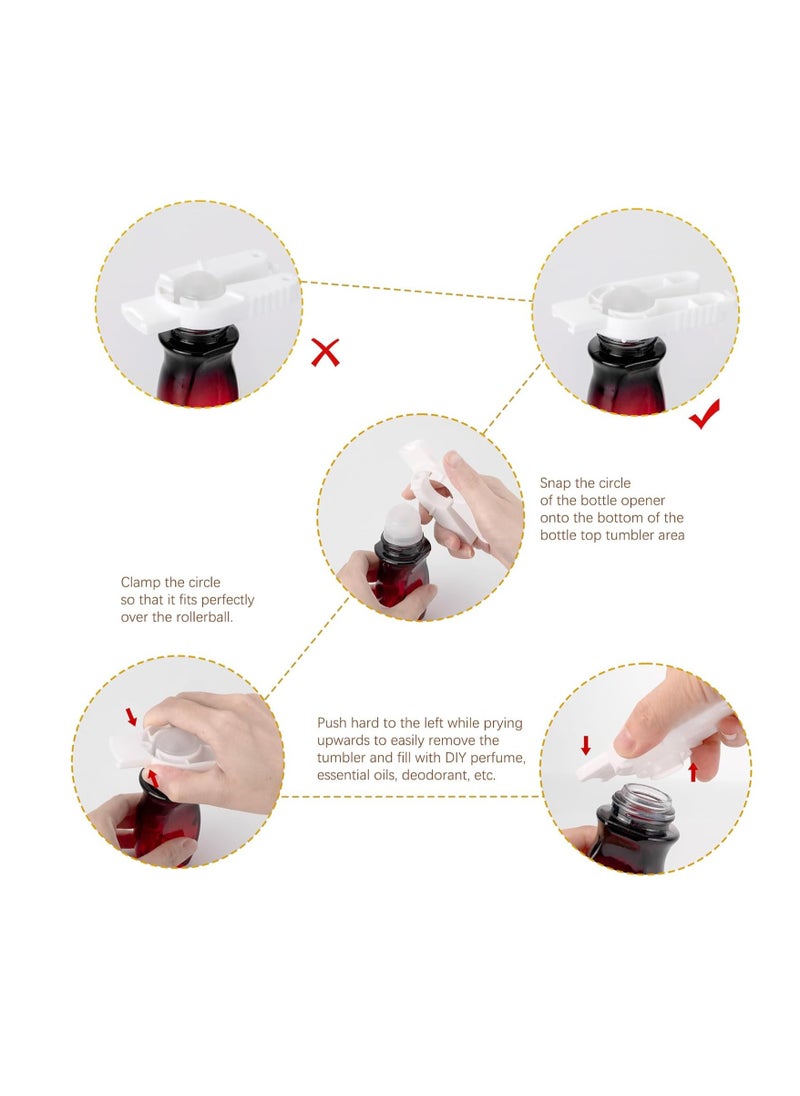 Snap the circle of the bottle opener onto the bottom of the bottle top tumbler area

Clamp the circle so that it fits perfectly over the rollerball.

Push hard to the left while prying upwards to easily remove the tumbler and fill with DIY perfume, essential oils, deodorant, etc.