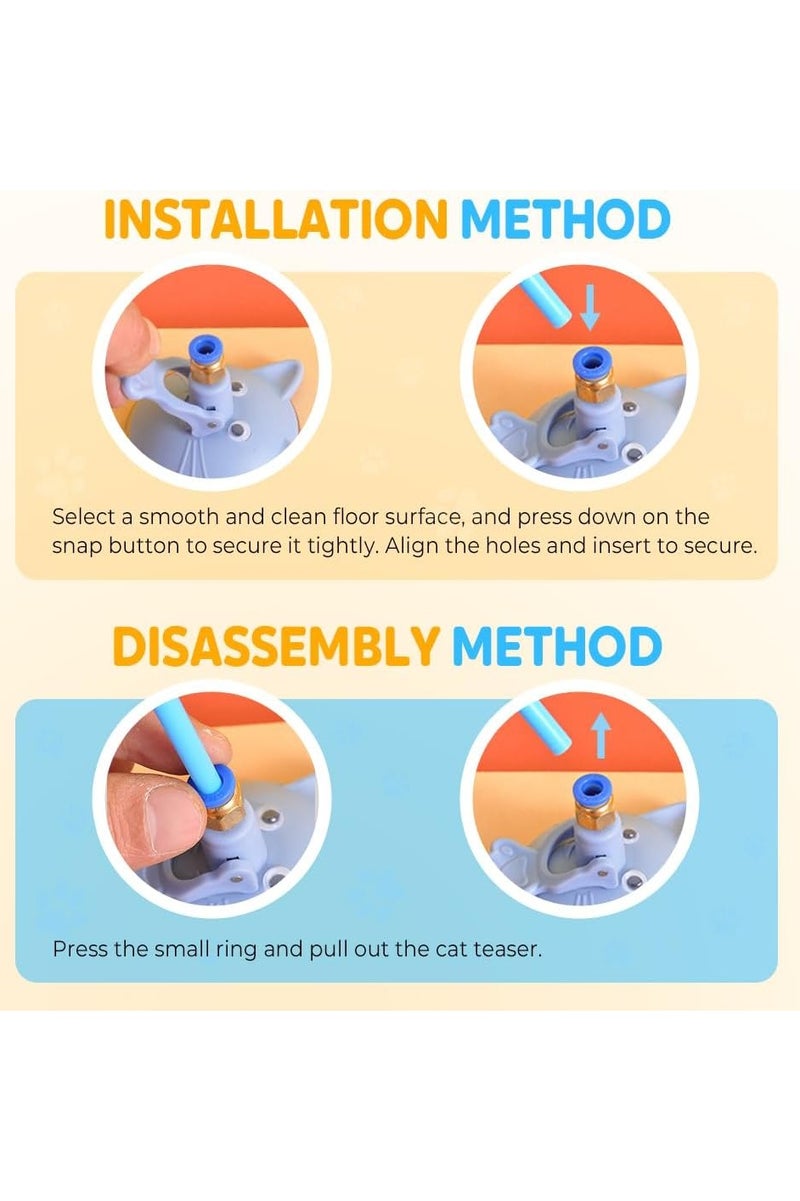 INSTALLATION METHOD

Select a smooth and clean floor surface, and press down on the snap button to secure it tightly. Align the holes and insert to secure.

DISASSEMBLY METHOD

Press the small ring and pull out the cat teaser.