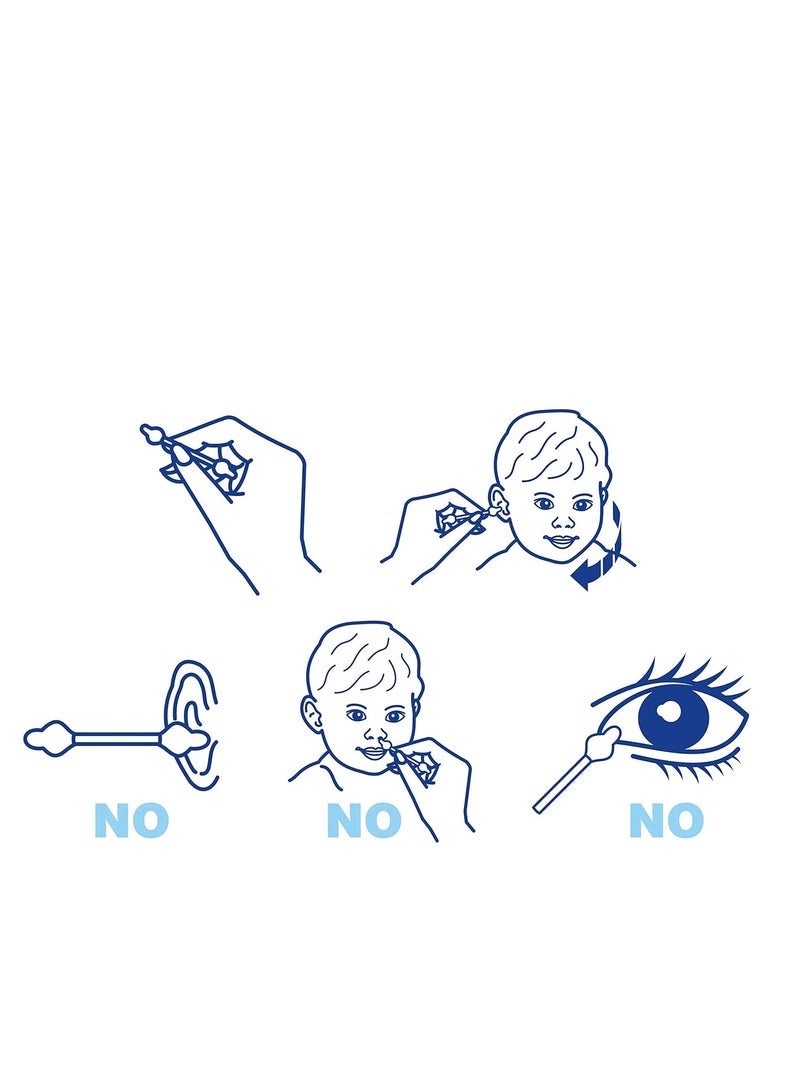 NO NO NO