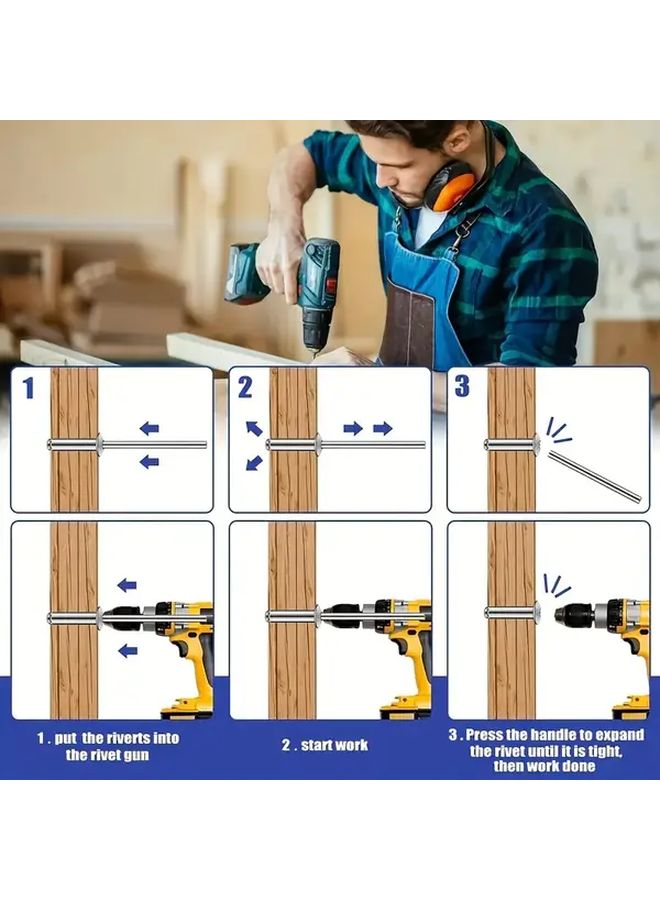 1

2

3

1 . put the riverts into the rivet gun

2 . start work

3 . Press the handle to expand the rivet until it is tight, then work done