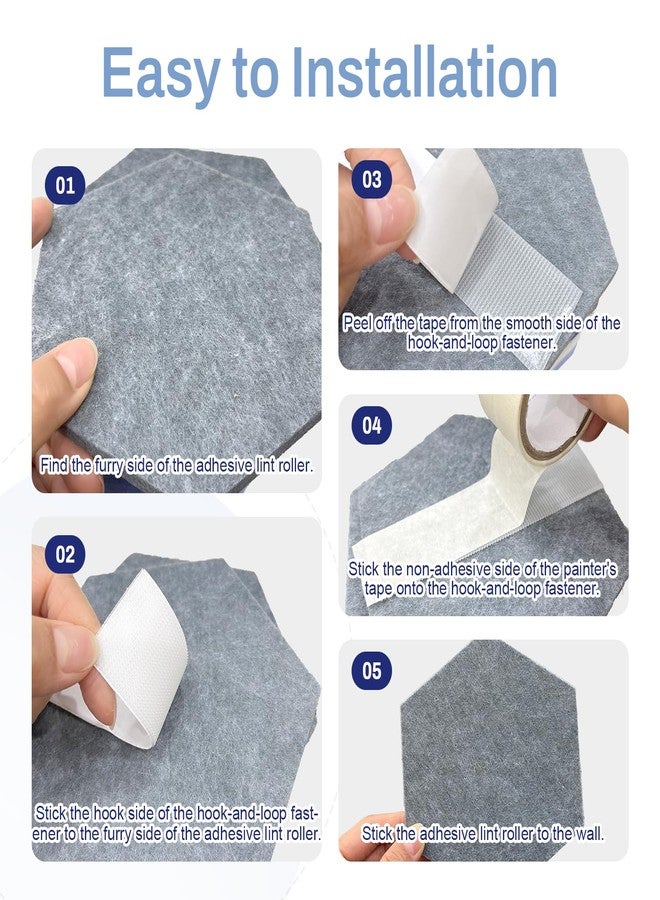 Easy to Installation

01

Find the furry side of the adhesive lint roller.

02

Stick the hook side of the hook-and-loop fastener to the furry side of the adhesive lint roller.

03

Peel off the tape from the smooth side of the hook-and-loop fastener.

04

Stick the non-adhesive side of the painter's tape onto the hook-and-loop fastener.

05

Stick the adhesive lint roller to the wall.