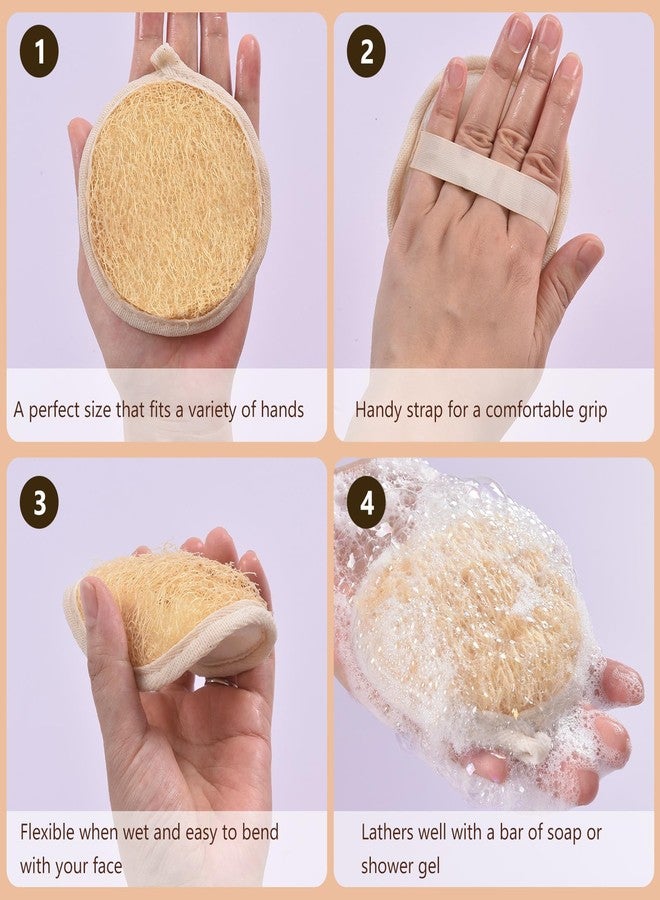 1

A perfect size that fits a variety of hands

2

Handy strap for a comfortable grip

3

Flexible when wet and easy to bend with your face

4

Lathers well with a bar of soap or shower gel