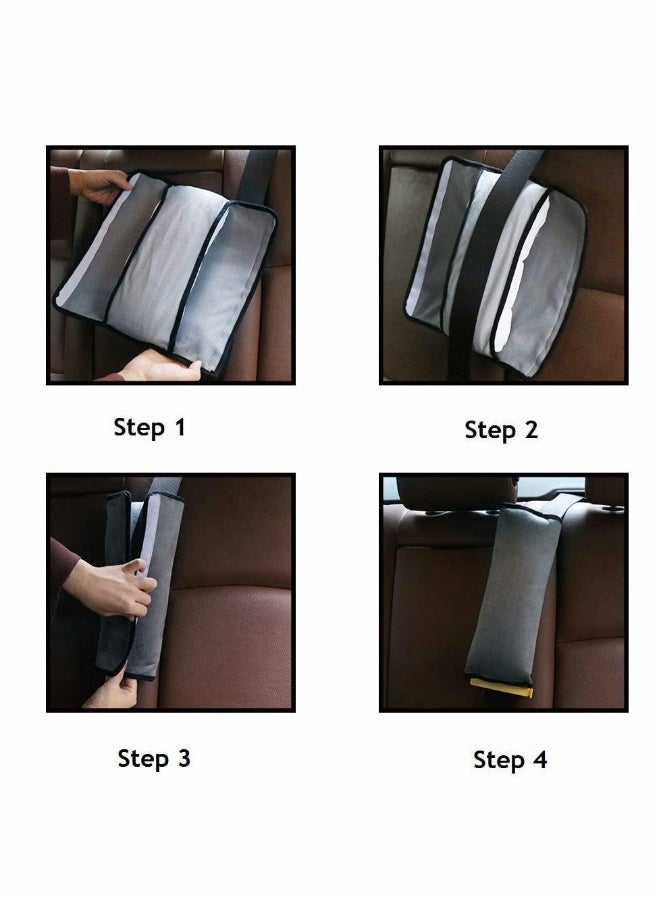 Step 1

Step 2

Step 3

Step 4