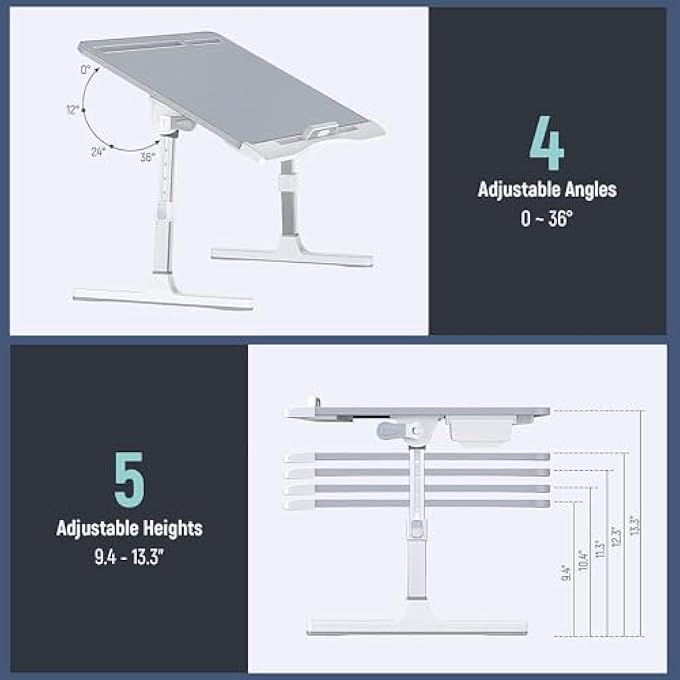 0°
12°
24°
36°

4
Adjustable Angles
0 ~ 36°

5
Adjustable Heights
9.4 - 13.3"

9.4"
10.4"
11.3"
12.3"
13.3"