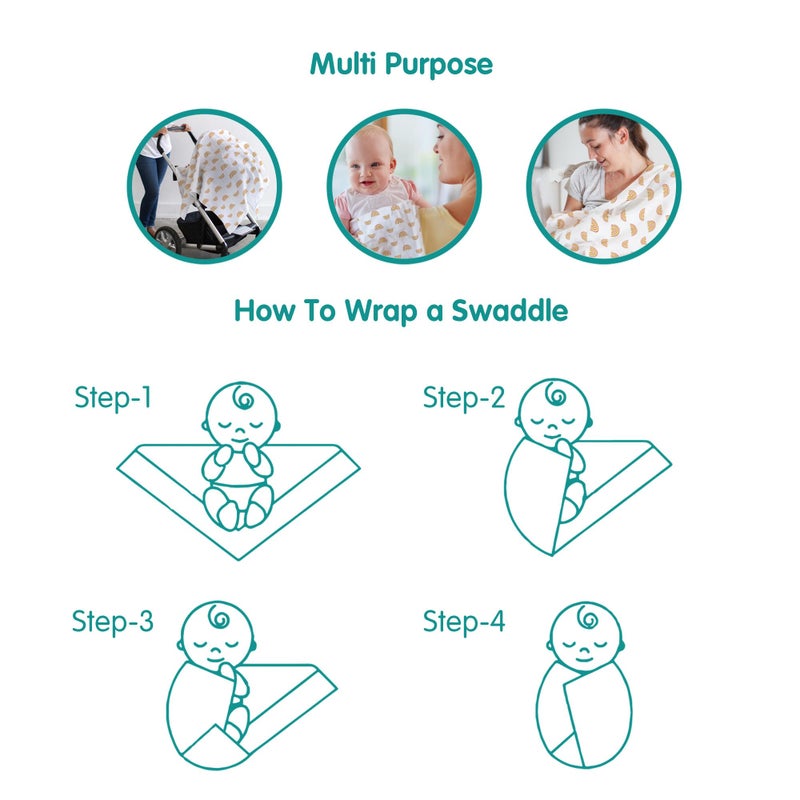 Multi Purpose

How To Wrap a Swaddle

Step-1

Step-2

Step-3

Step-4