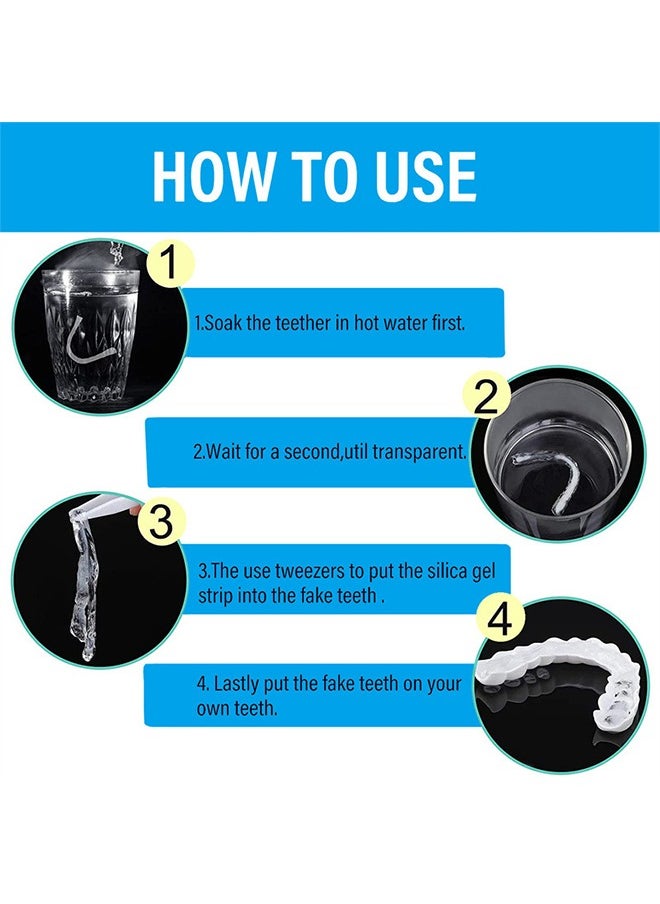 HOW TO USE

1

1.Soak the teether in hot water first.

2

2.Wait for a second,util transparent.

3

3.The use tweezers to put the silica gel strip into the fake teeth .

4

4. Lastly put the fake teeth on your own teeth.