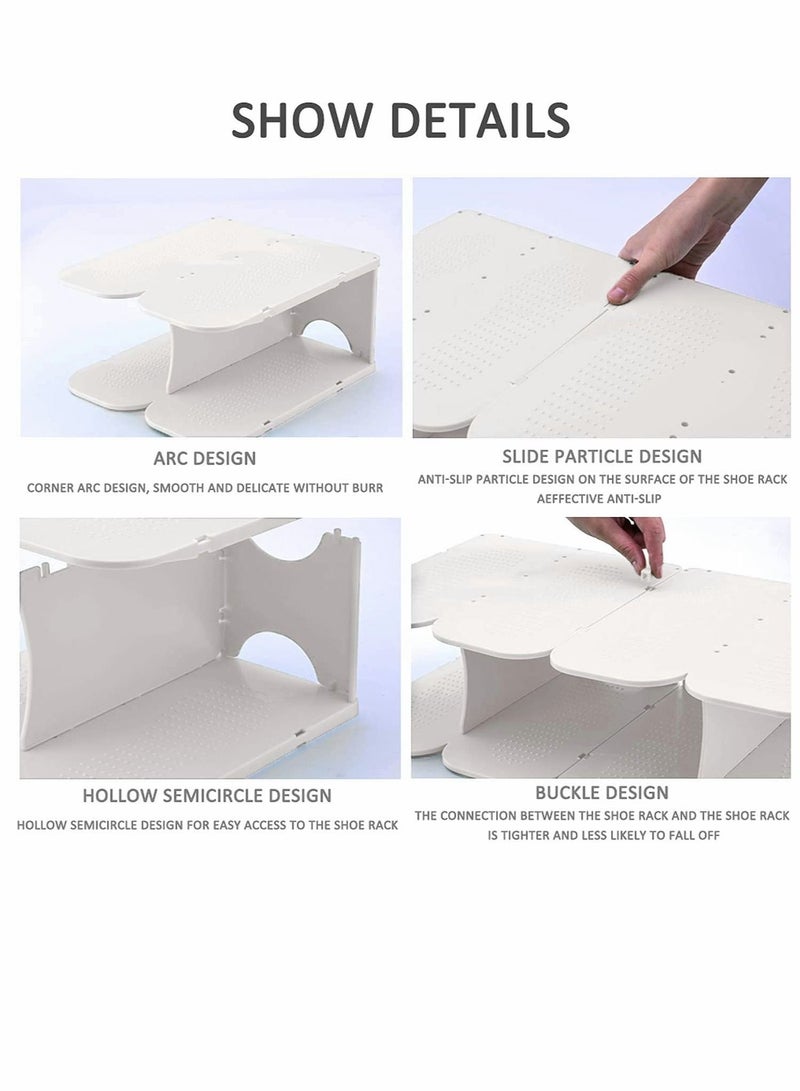 SHOW DETAILS

ARC DESIGN

CORNER ARC DESIGN, SMOOTH AND DELICATE WITHOUT BURR

SLIDE PARTICLE DESIGN

ANTI-SLIP PARTICLE DESIGN ON THE SURFACE OF THE SHOE RACK AEFFECTIVE ANTI-SLIP

HOLLOW SEMICIRCLE DESIGN

HOLLOW SEMICIRCLE DESIGN FOR EASY ACCESS TO THE SHOE RACK

BUCKLE DESIGN

THE CONNECTION BETWEEN THE SHOE RACK AND THE SHOE RACK IS TIGHTER AND LESS LIKELY TO FALL OFF