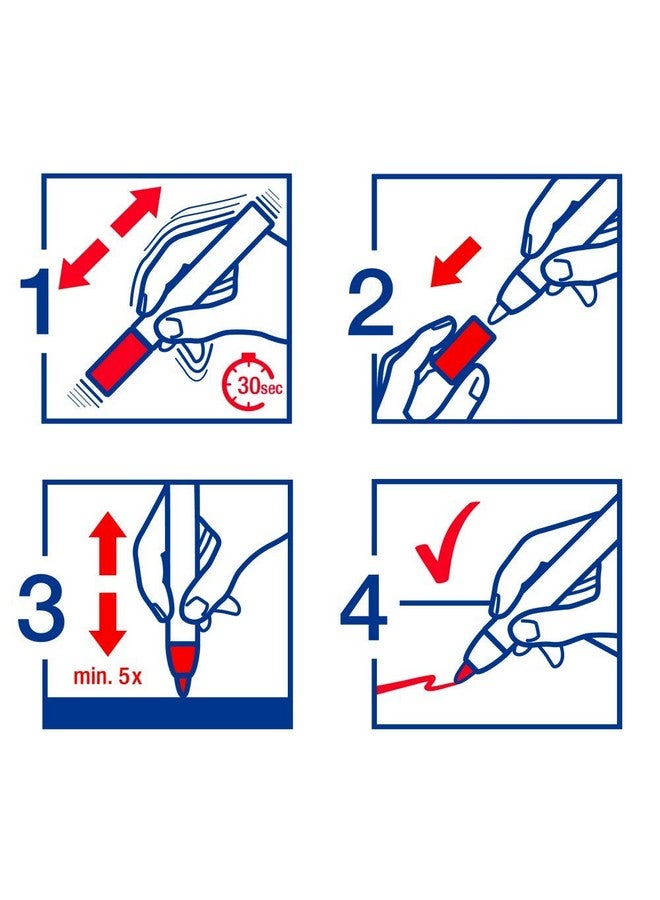 1
30sec
2
3
min. 5x
4