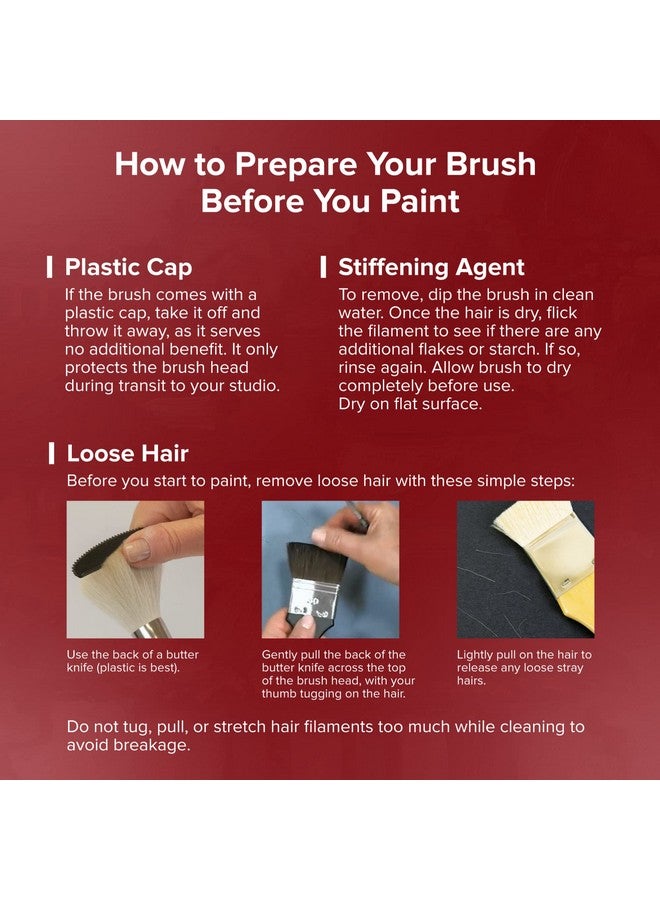 How to Prepare Your Brush Before You Paint

Plastic Cap
If the brush comes with a plastic cap, take it off and throw it away, as it serves no additional benefit. It only protects the brush head during transit to your studio.

Stiffening Agent
To remove, dip the brush in clean water. Once the hair is dry, flick the filament to see if there are any additional flakes or starch. If so, rinse again. Allow brush to dry completely before use.
Dry on flat surface.

Loose Hair
Before you start to paint, remove loose hair with these simple steps:

Use the back of a butter knife (plastic is best).

Gently pull the back of the butter knife across the top of the brush head, with your thumb tugging on the hair.

Lightly pull on the hair to release any loose stray hairs.

Do not tug, pull, or stretch hair filaments too much while cleaning to avoid breakage.