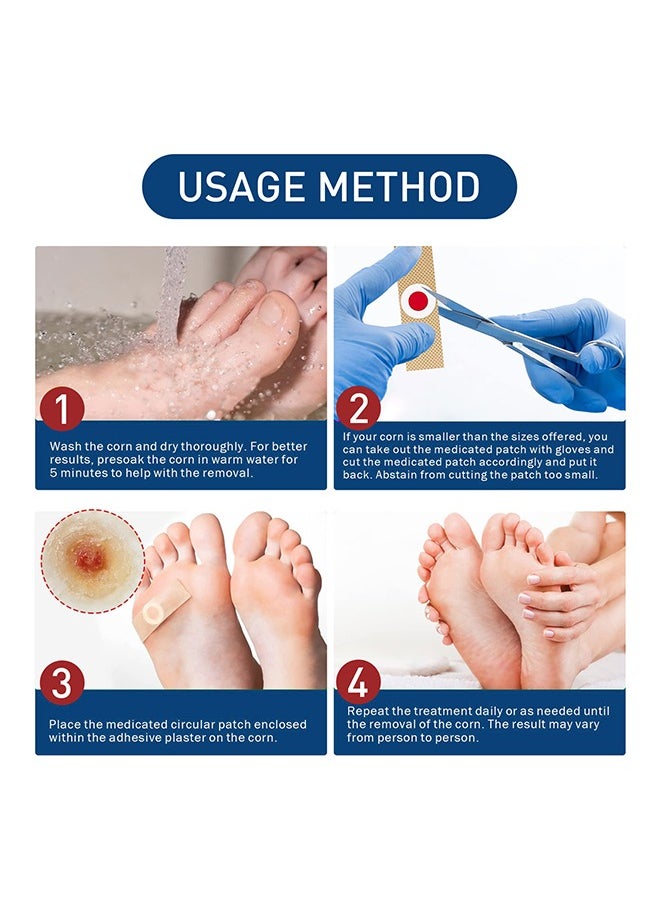 USAGE METHOD

1

Wash the corn and dry thoroughly. For better results, presoak the corn in warm water for 5 minutes to help with the removal.

2

If your corn is smaller than the sizes offered, you can take out the medicated patch with gloves and cut the medicated patch accordingly and put it back. Abstain from cutting the patch too small.

3

Place the medicated circular patch enclosed within the adhesive plaster on the corn.

4

Repeat the treatment daily or as needed until the removal of the corn. The result may vary from person to person.