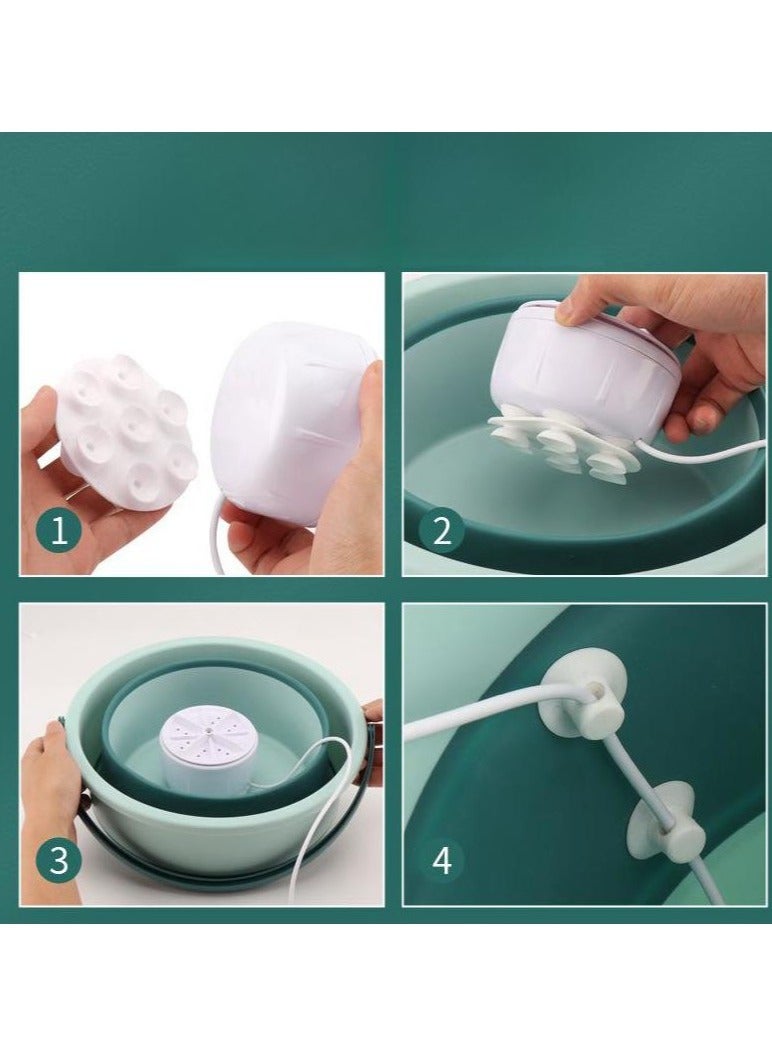 1

2

3

4