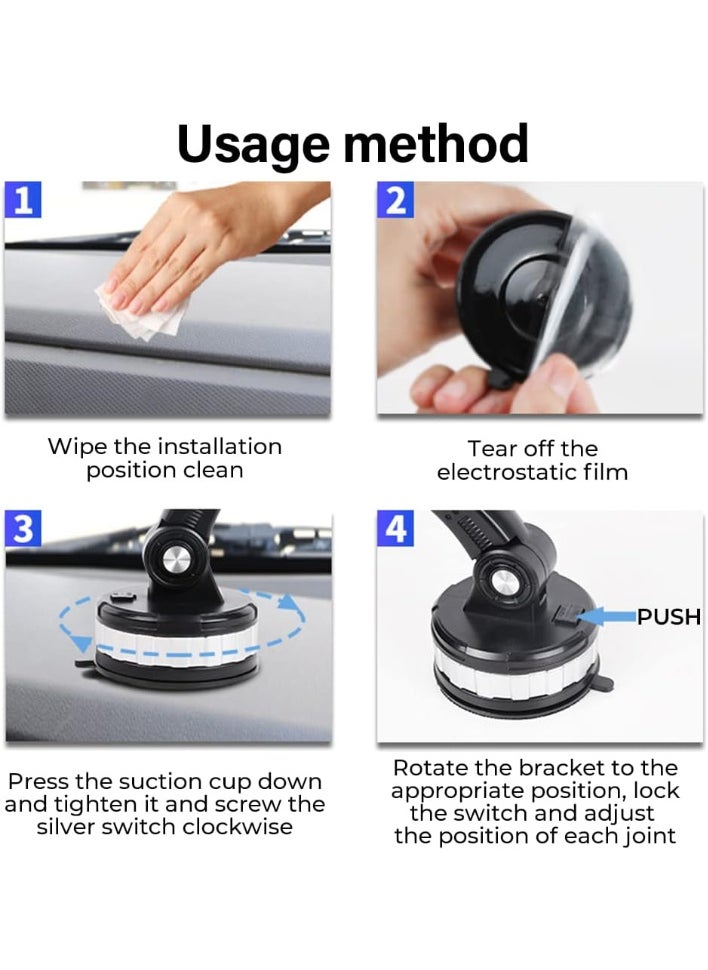 Usage method

1

Wipe the installation position clean

2

Tear off the electrostatic film

3

Press the suction cup down and tighten it and screw the silver switch clockwise

4

PUSH

Rotate the bracket to the appropriate position, lock the switch and adjust the position of each joint