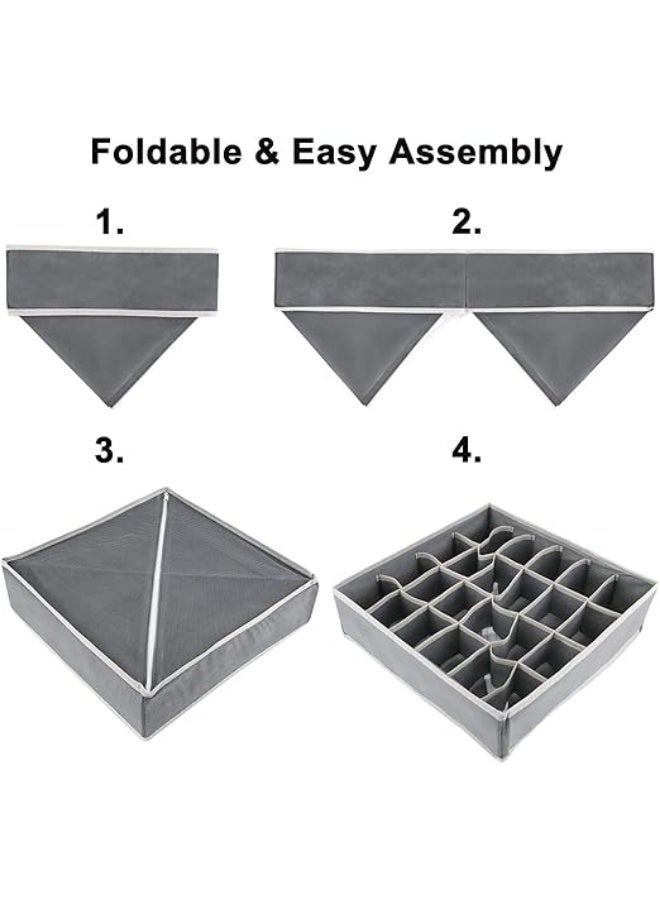 Foldable & Easy Assembly

1.

2.

3.

4.