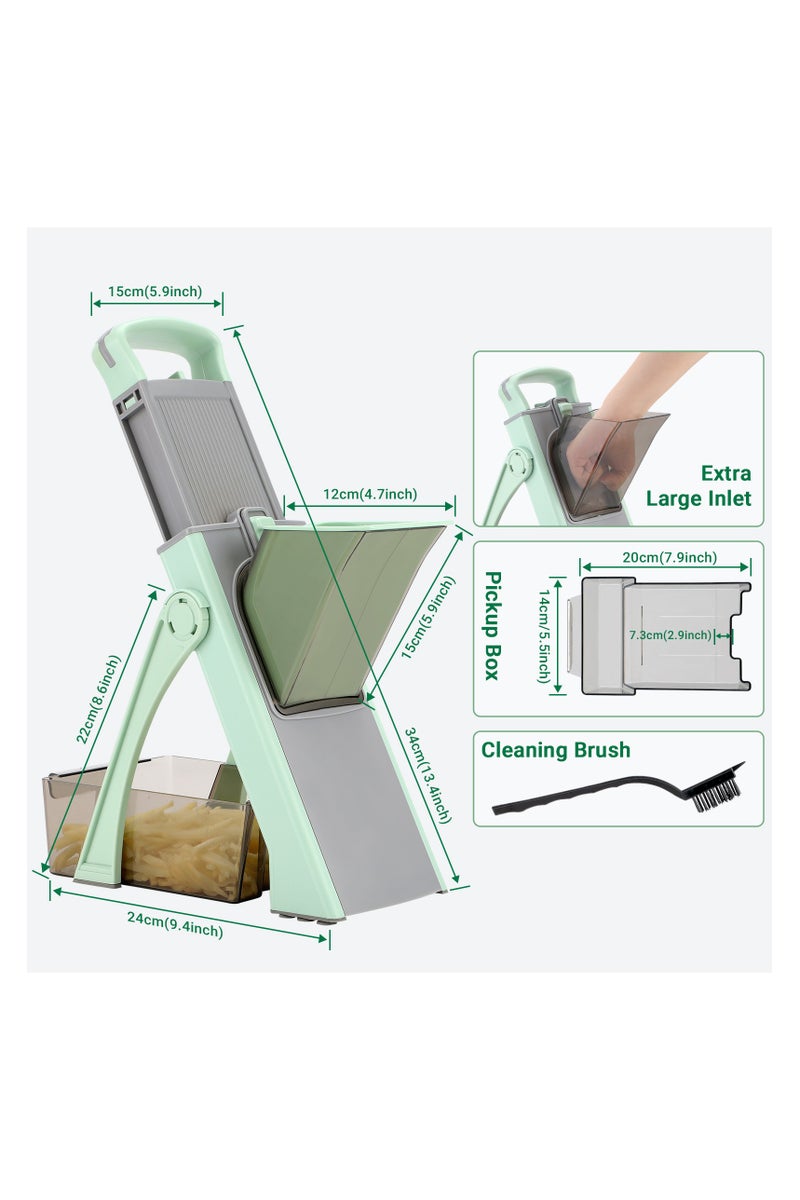 15cm(5.9inch)

12cm(4.7inch)

15cm(5.9inch)

22cm(8.6inch)

34cm(13.4inch)

24cm(9.4inch)

Extra Large Inlet

Pickup Box

20cm(7.9inch)

14cm(5.5inch)

7.3cm(2.9inch)

Cleaning Brush