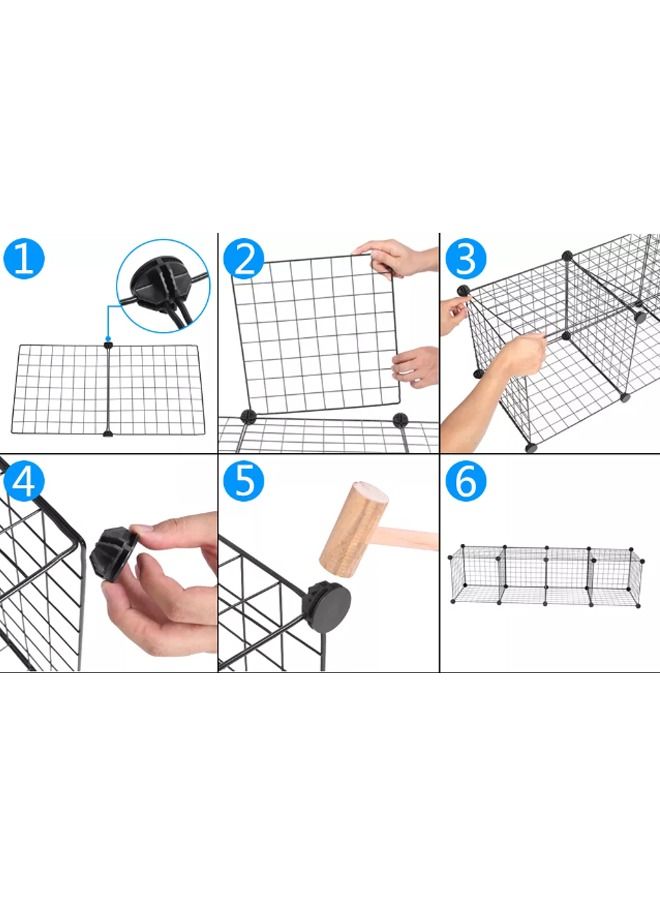 1
2
3
4
5
6