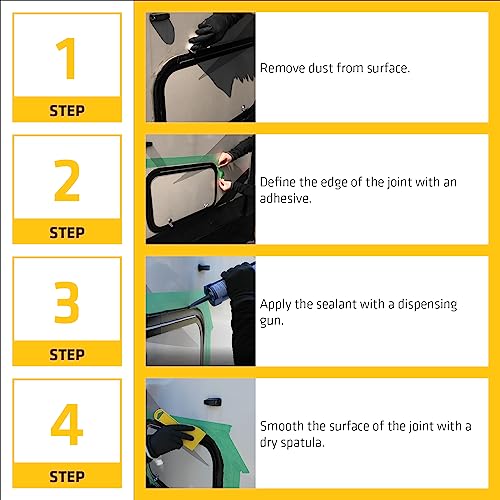 1
STEP

Remove dust from surface.

2
STEP

Define the edge of the joint with an adhesive.

3
STEP

Apply the sealant with a dispensing gun.

4
STEP

Smooth the surface of the joint with a dry spatula.