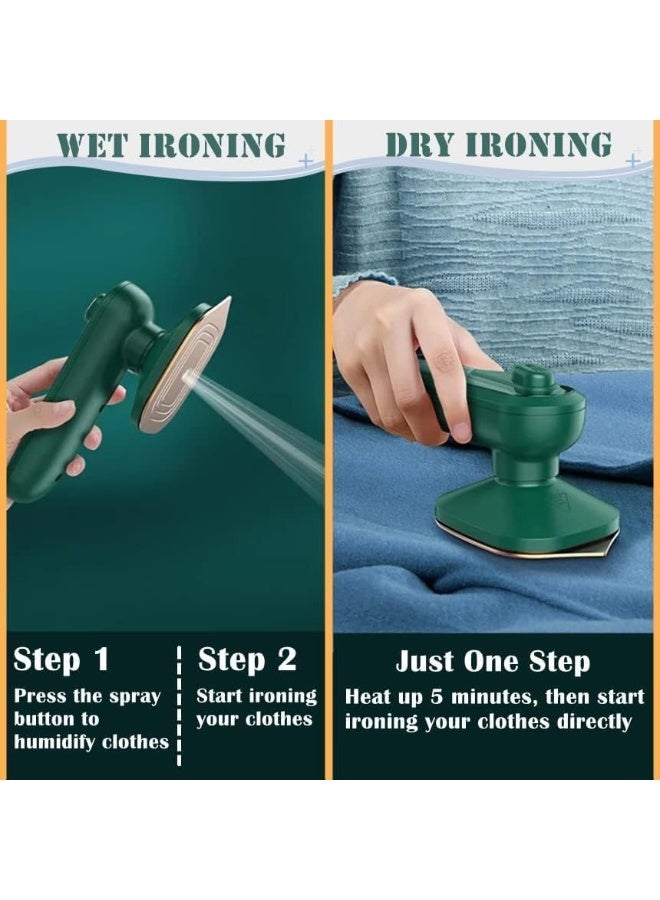 WET IRONING

Step 1
Press the spray button to humidify clothes

Step 2
Start ironing your clothes

DRY IRONING

Just One Step
Heat up 5 minutes, then start ironing your clothes directly