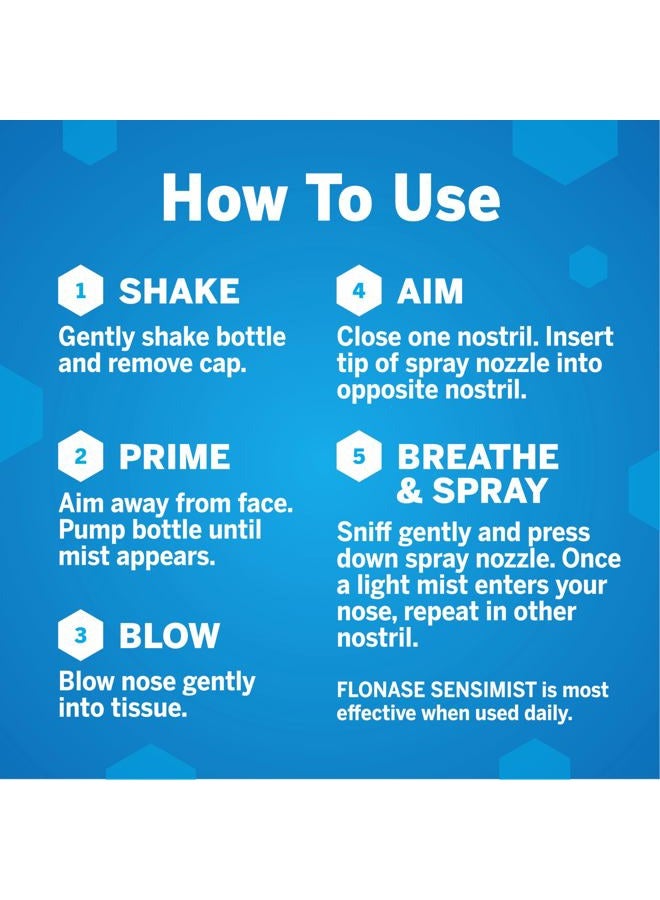 How To Use

1 SHAKE

Gently shake bottle and remove cap.

2 PRIME

Aim away from face. Pump bottle until mist appears.

3 BLOW

Blow nose gently into tissue.

4 AIM

Close one nostril. Insert tip of spray nozzle into opposite nostril.

5 BREATHE & SPRAY

Sniff gently and press down spray nozzle. Once a light mist enters your nose, repeat in other nostril.

FLONASE SENSIMIST is most effective when used daily.