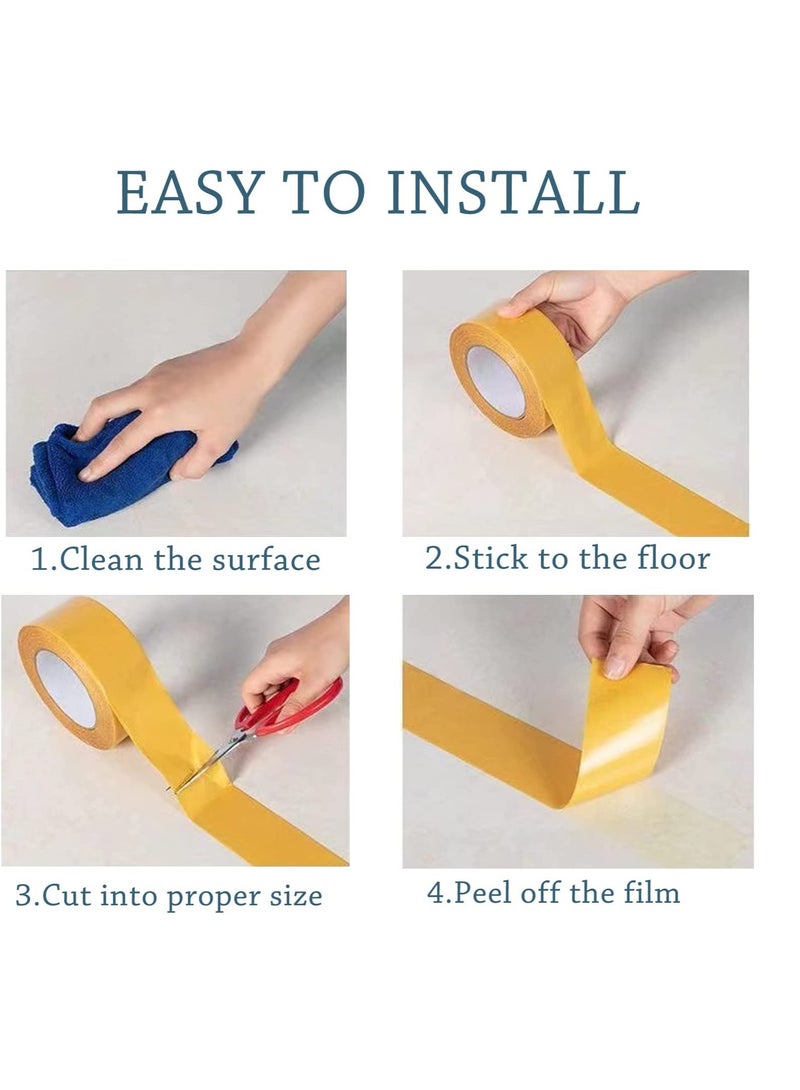 EASY TO INSTALL

1.Clean the surface

2.Stick to the floor

3.Cut into proper size

4.Peel off the film