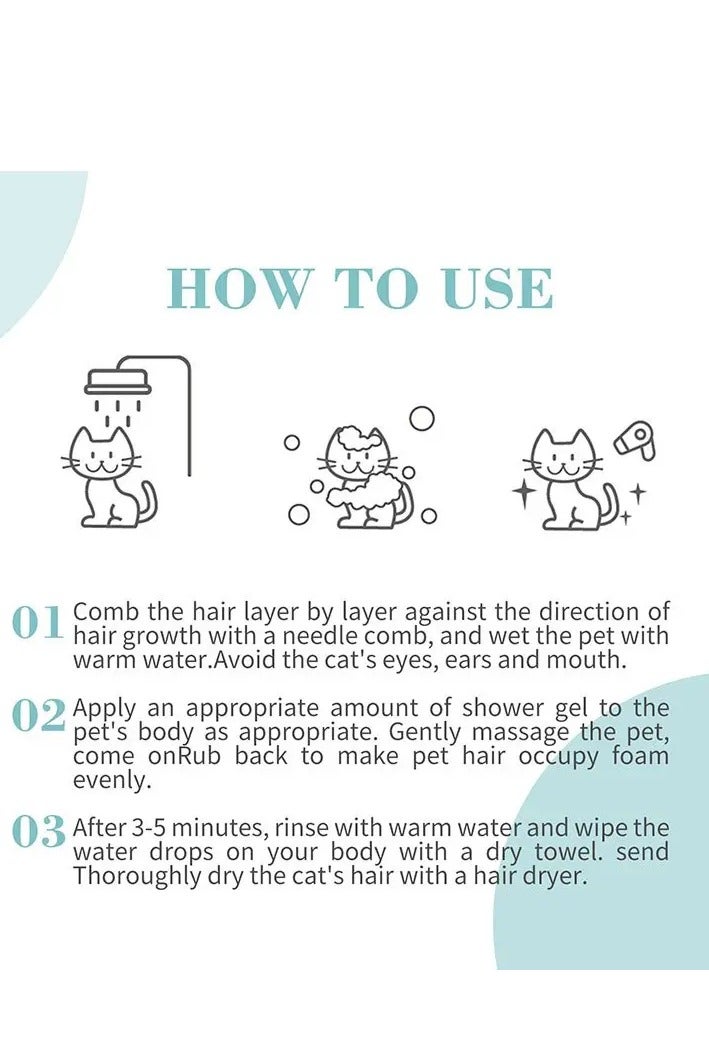 HOW TO USE

01 Comb the hair layer by layer against the direction of hair growth with a needle comb, and wet the pet with warm water.Avoid the cat's eyes, ears and mouth.

02 Apply an appropriate amount of shower gel to the pet's body as appropriate. Gently massage the pet, come onRub back to make pet hair occupy foam evenly.

03 After 3-5 minutes, rinse with warm water and wipe the water drops on your body with a dry towel. send Thoroughly dry the cat's hair with a hair dryer.