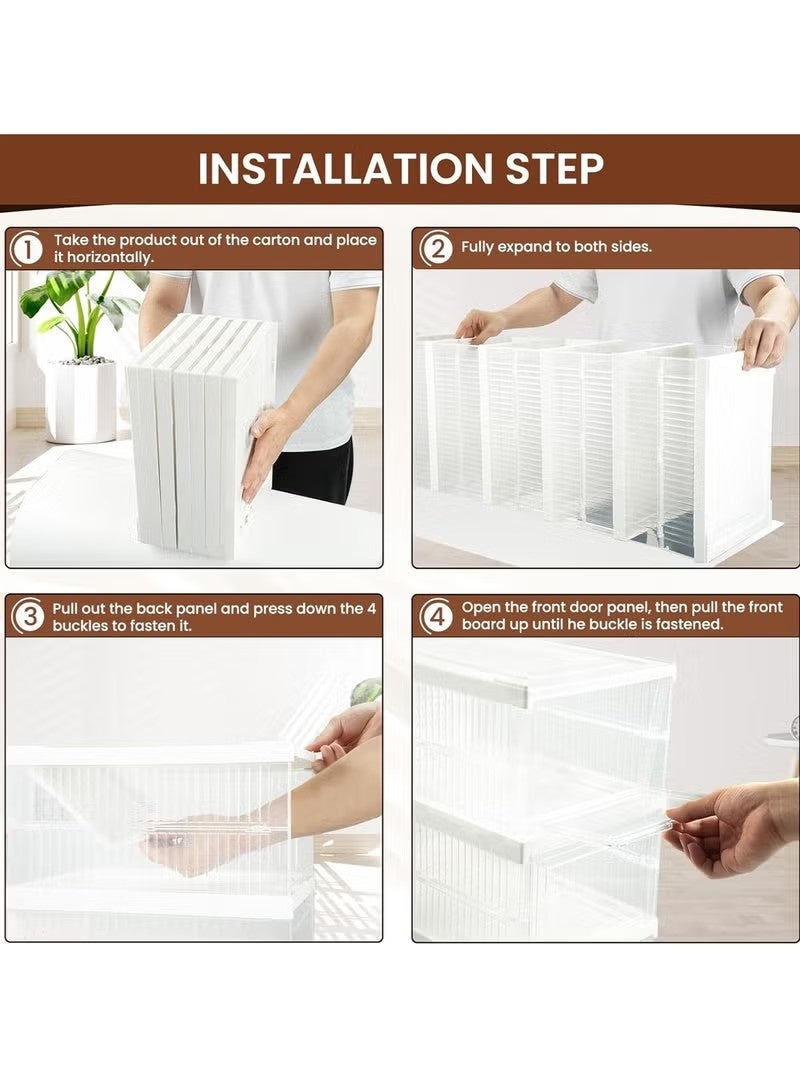 INSTALLATION STEP

1 Take the product out of the carton and place it horizontally.

2 Fully expand to both sides.

3 Pull out the back panel and press down the 4 buckles to fasten it.

4 Open the front door panel, then pull the front board up until he buckle is fastened.