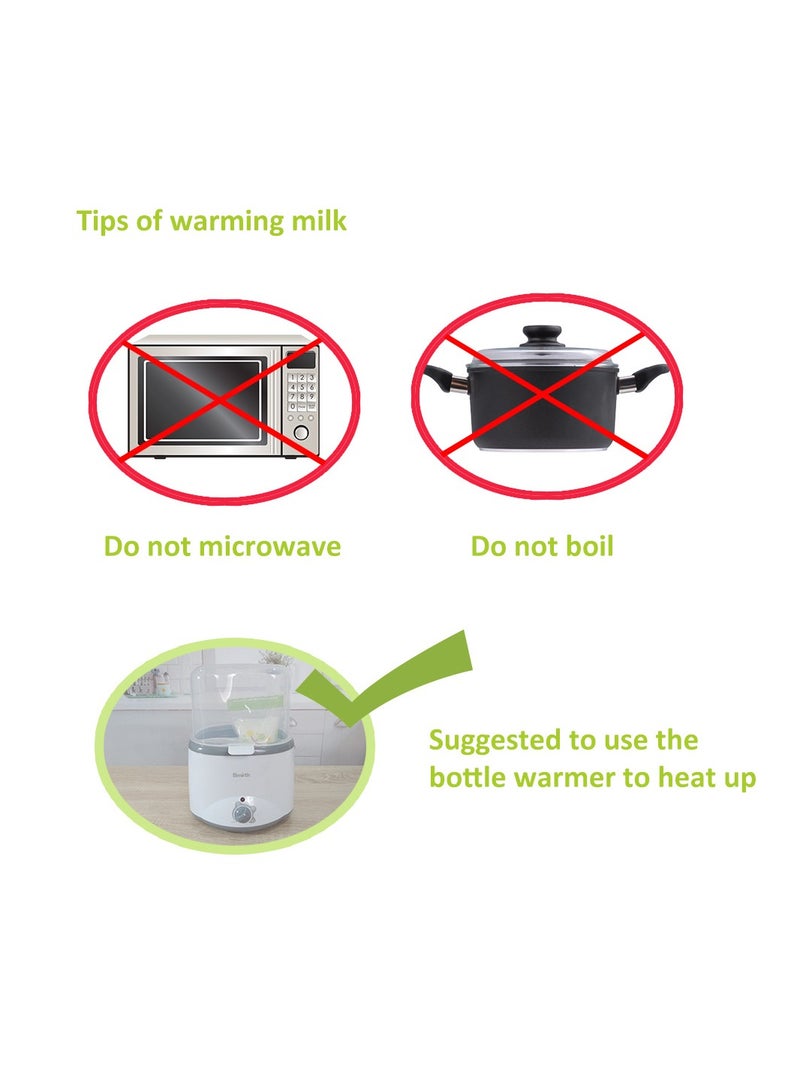 Tips of warming milk

Do not microwave

Do not boil

Suggested to use the bottle warmer to heat up