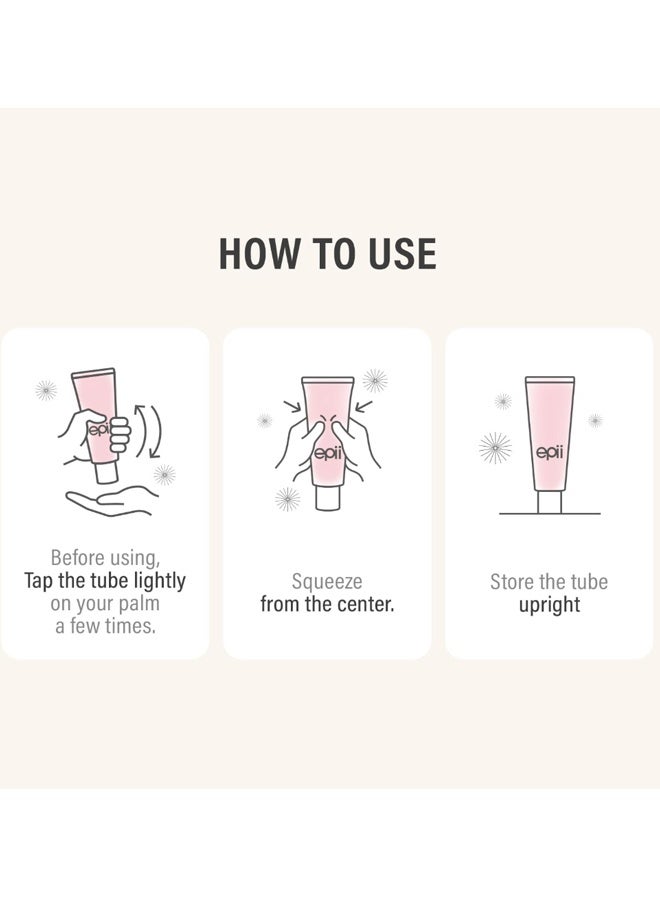 HOW TO USE

epii

Before using,
Tap the tube lightly
on your palm
a few times.

epii

Squeeze
from the center.

epii

Store the tube
upright