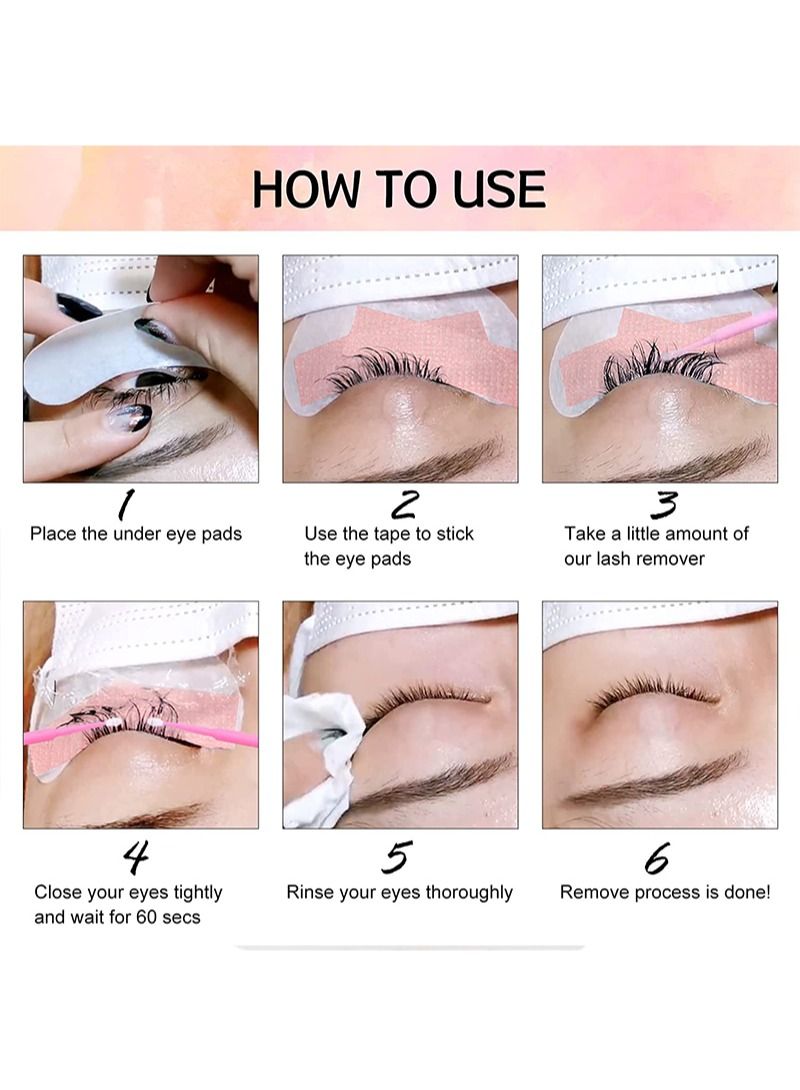 HOW TO USE

1
Place the under eye pads

2
Use the tape to stick the eye pads

3
Take a little amount of our lash remover

4
Close your eyes tightly and wait for 60 secs

5
Rinse your eyes thoroughly

6
Remove process is done!