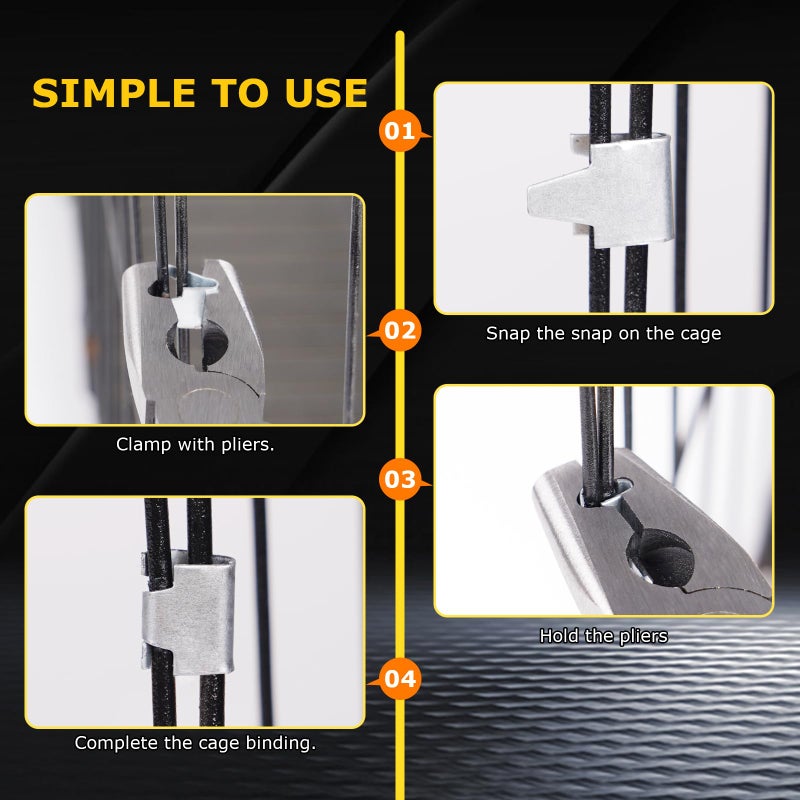 SIMPLE TO USE

01

Snap the snap on the cage

02

Clamp with pliers.

03

Hold the pliers

04

Complete the cage binding.