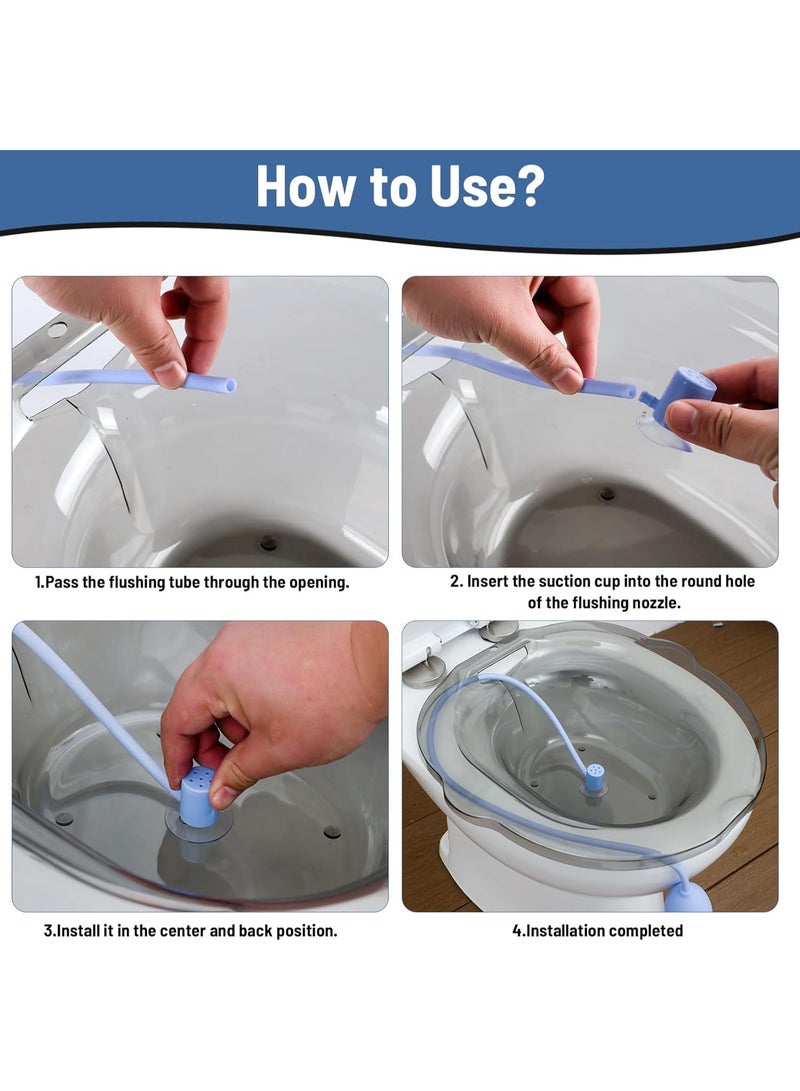 How to Use?

1.Pass the flushing tube through the opening.

2. Insert the suction cup into the round hole of the flushing nozzle.

3.Install it in the center and back position.

4.Installation completed